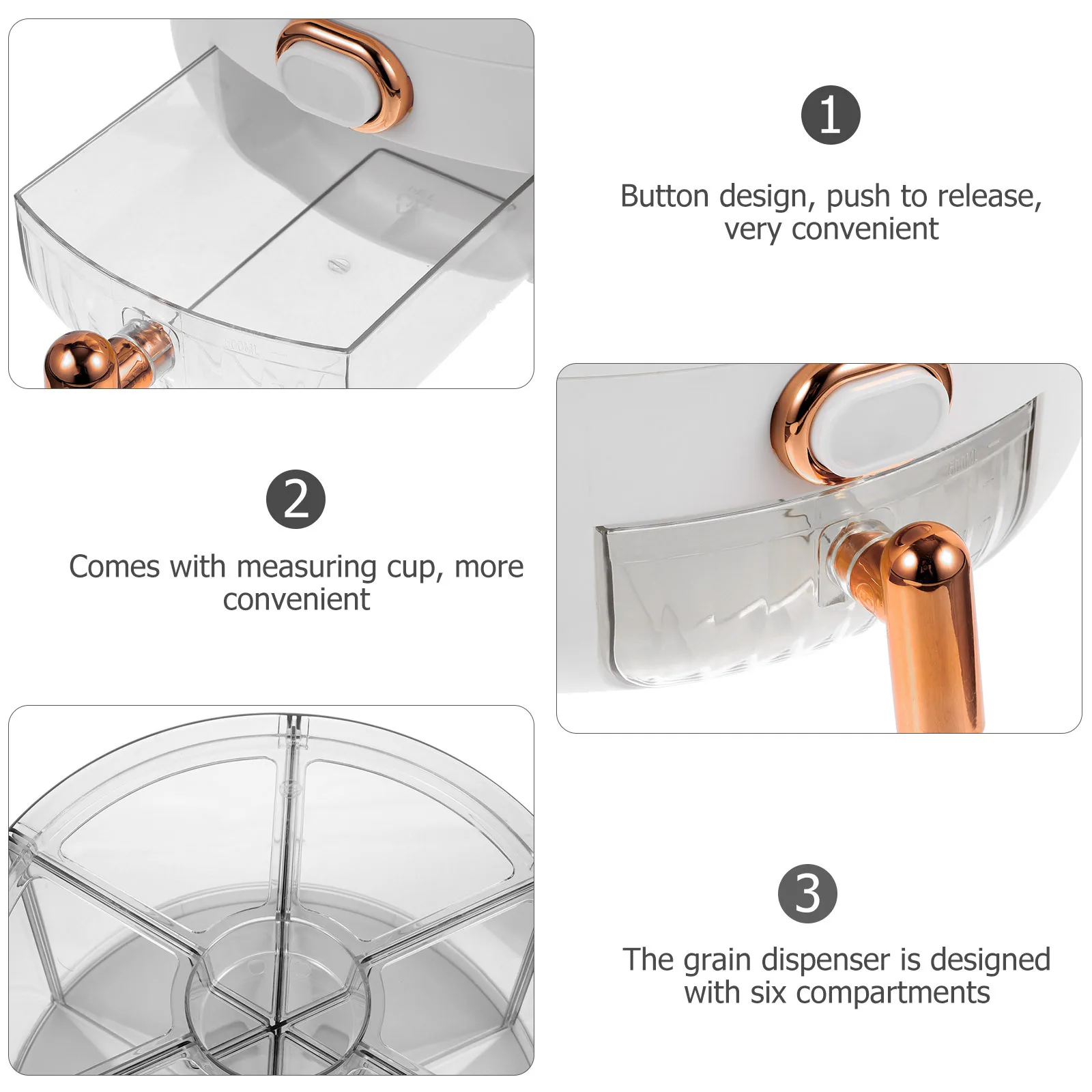 1

Button design, push to release, very convenient

2

Comes with measuring cup, more convenient

3

The grain dispenser is designed with six compartments