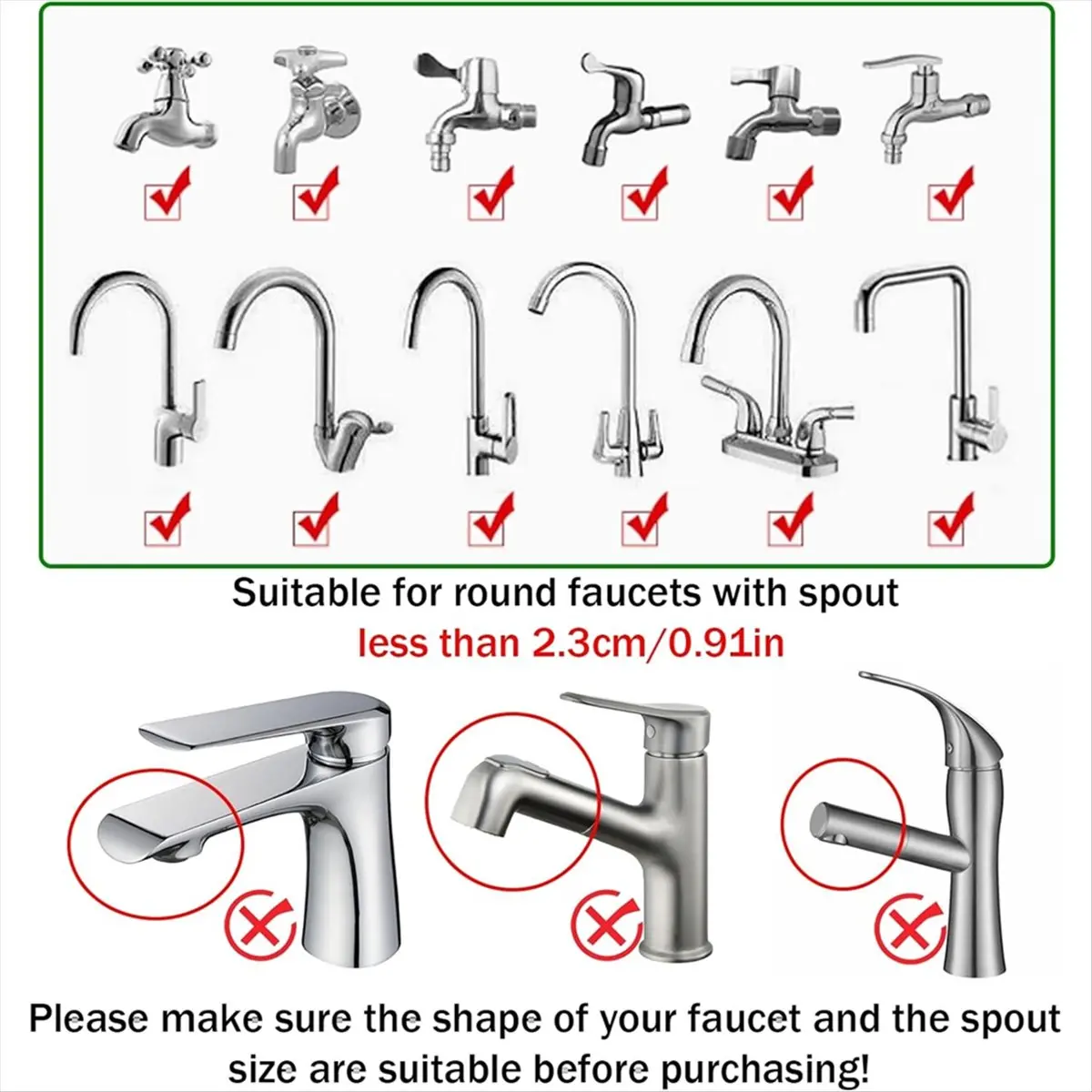 ☑ ☑ ☑ ☑ ☑ ☑

☑ ☑ ☑ ☑ ☑ ☑

Suitable for round faucets with spout
less than 2.3cm/0.91in

Please make sure the shape of your faucet and the spout size are suitable before purchasing!