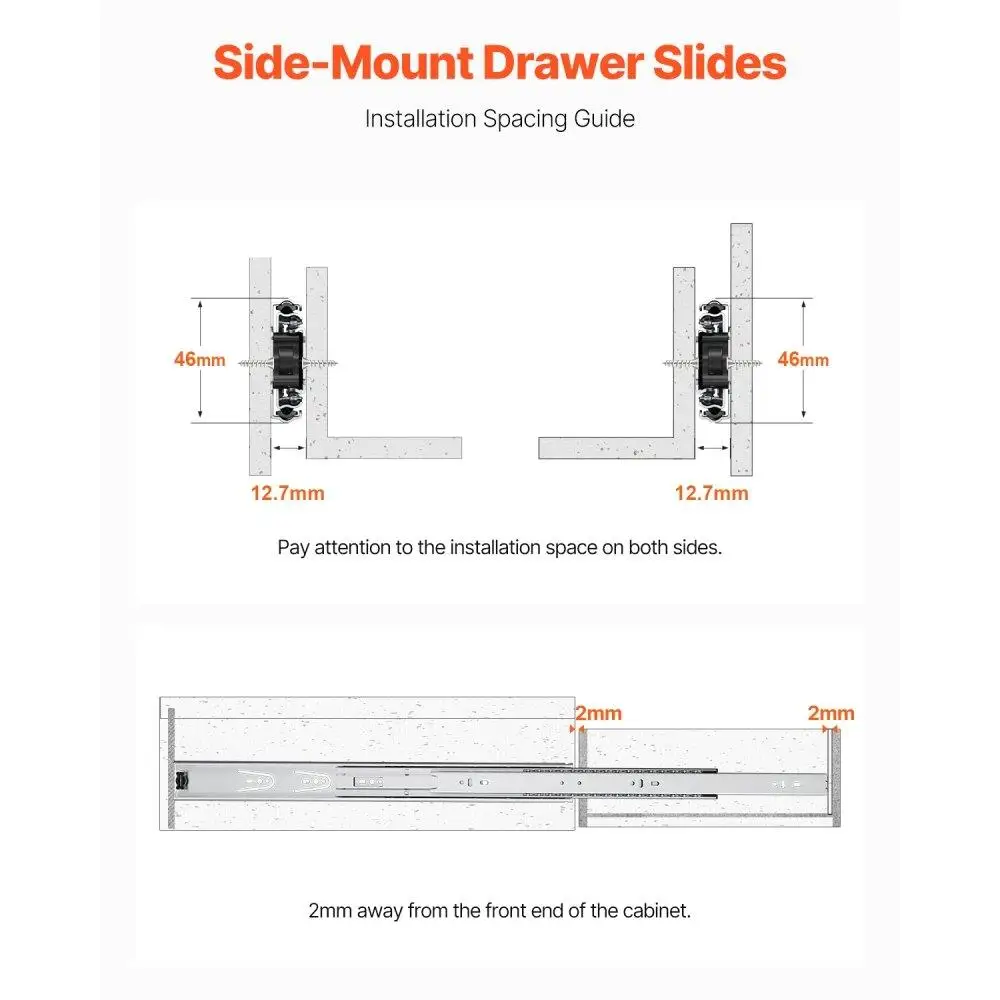 Side-Mount Drawer Slides

Installation Spacing Guide

46mm

12.7mm

46mm

12.7mm

Pay attention to the installation space on both sides.

2mm

2mm

2mm away from the front end of the cabinet.