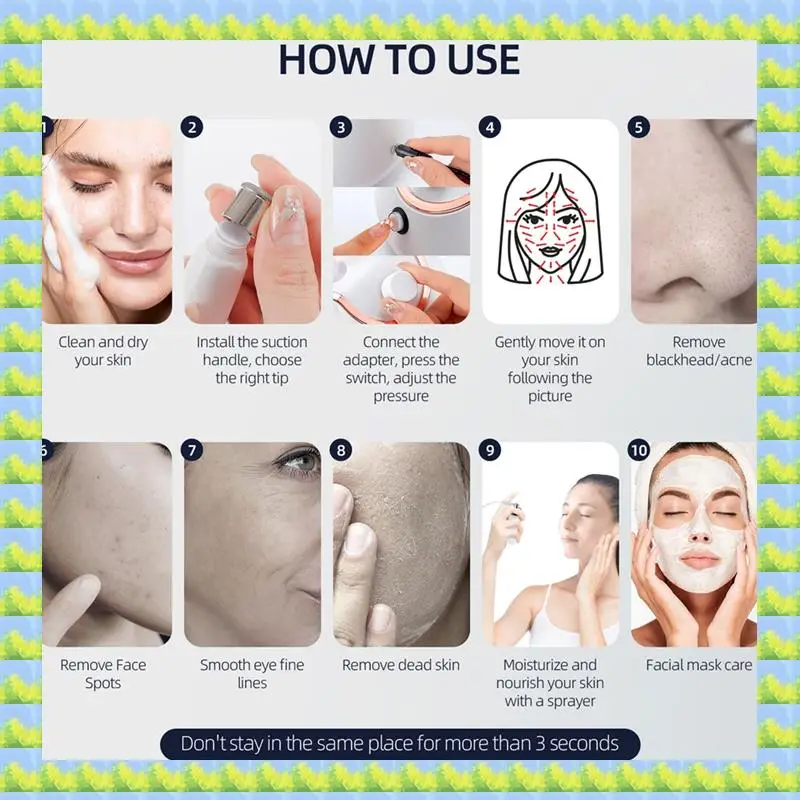 HOW TO USE

1
Clean and dry your skin

2
Install the suction handle, choose the right tip

3
Connect the adapter, press the switch, adjust the pressure

4
Gently move it on your skin following the picture

5
Remove blackhead/acne

6
Remove Face Spots

7
Smooth eye fine lines

8
Remove dead skin

9
Moisturize and nourish your skin with a sprayer

10
Facial mask care

Don't stay in the same place for more than 3 seconds