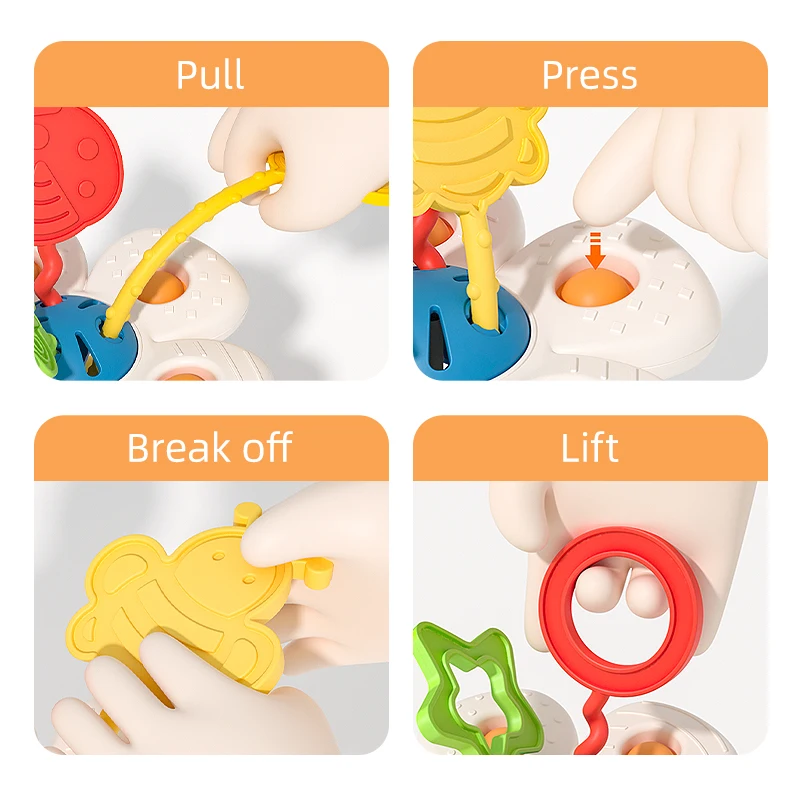 Pull

Press

Break off

Lift