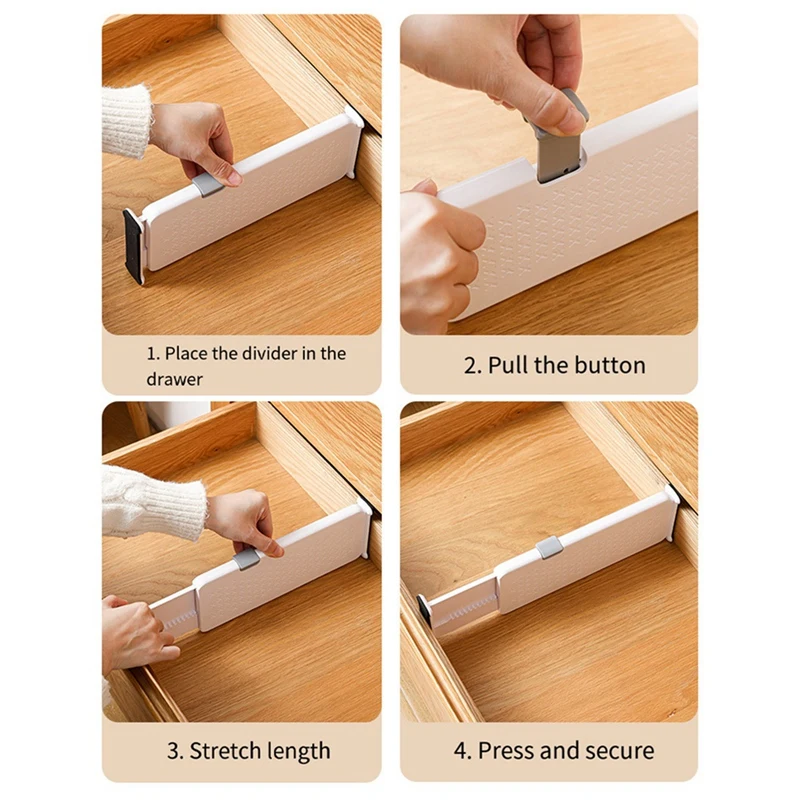 1. Place the divider in the drawer

2. Pull the button

3. Stretch length

4. Press and secure