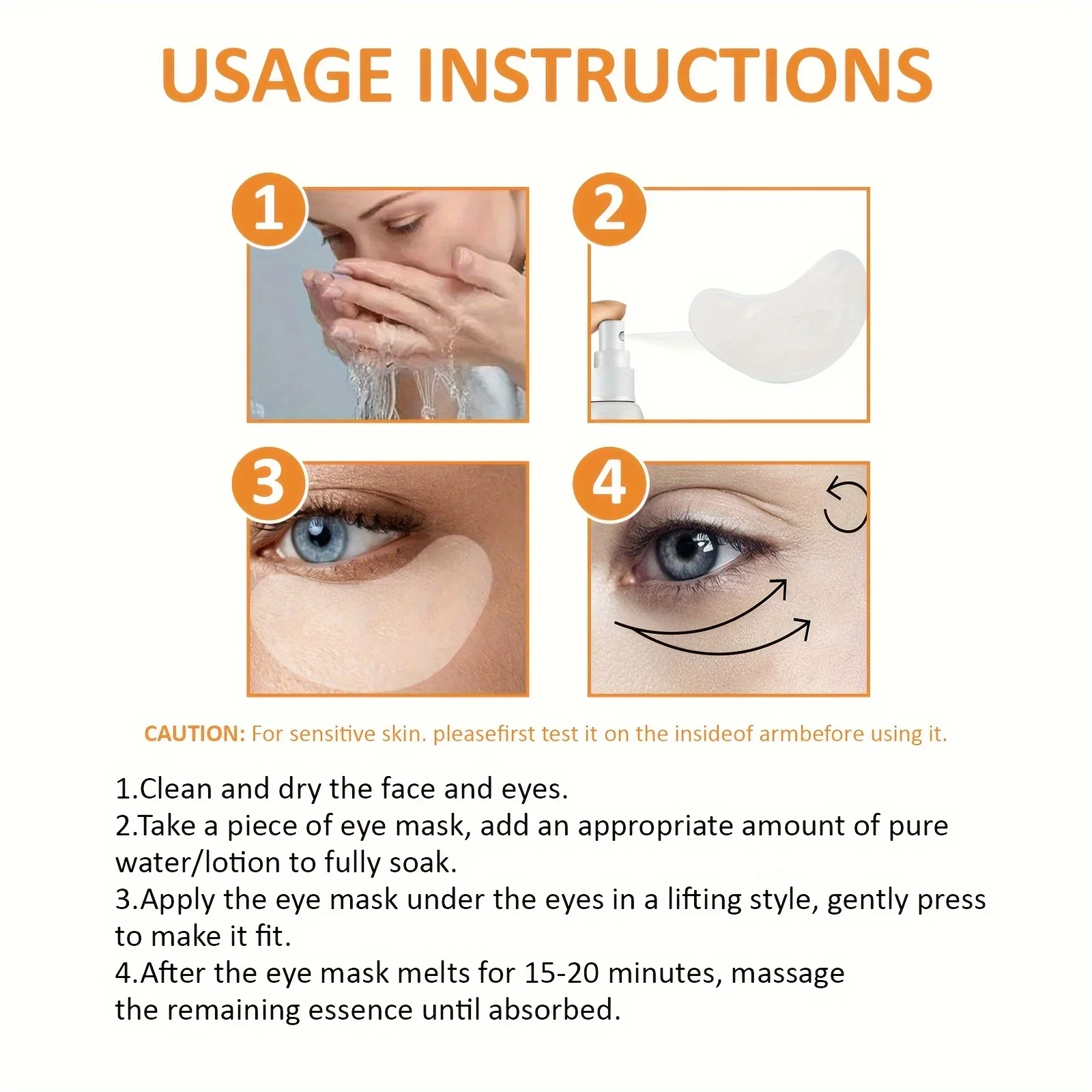 USAGE INSTRUCTIONS

1

2

3

4

CAUTION: For sensitive skin. pleasefirst test it on the insideof armbefore using it.

1.Clean and dry the face and eyes.
2.Take a piece of eye mask, add an appropriate amount of pure water/lotion to fully soak.
3.Apply the eye mask under the eyes in a lifting style, gently press to make it fit.
4.After the eye mask melts for 15-20 minutes, massage the remaining essence until absorbed.