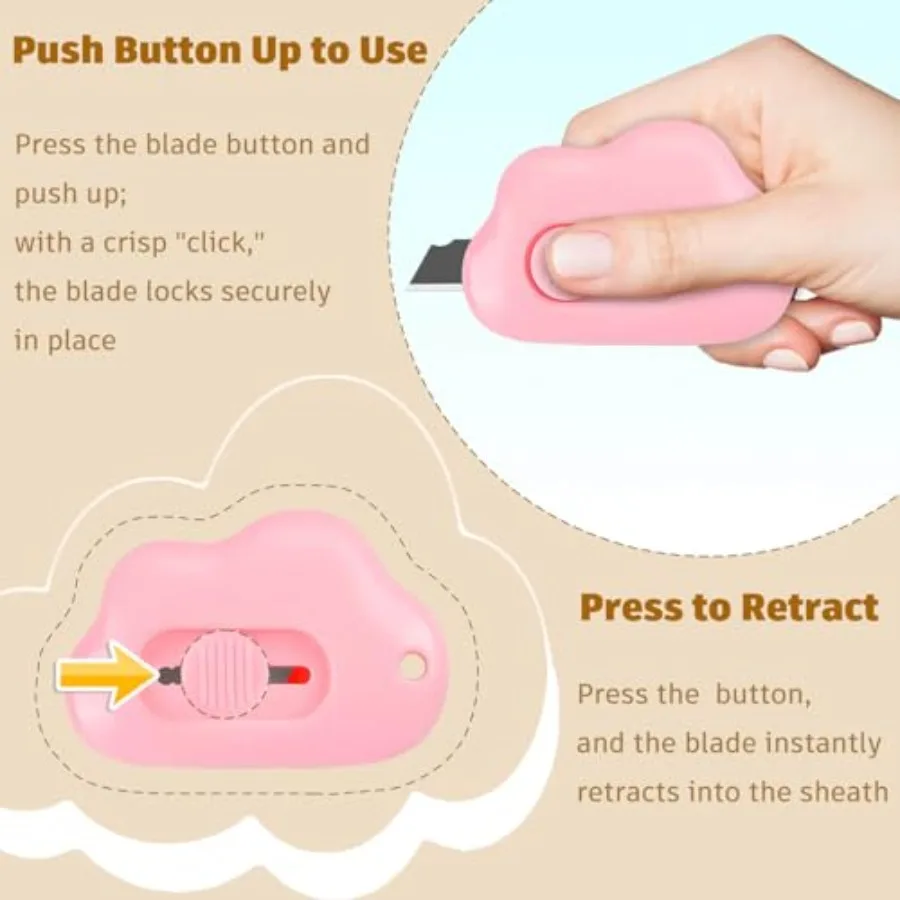 Push Button Up to Use

Press the blade button and push up; with a crisp "click," the blade locks securely in place

Press to Retract

Press the  button, and the blade instantly retracts into the sheath