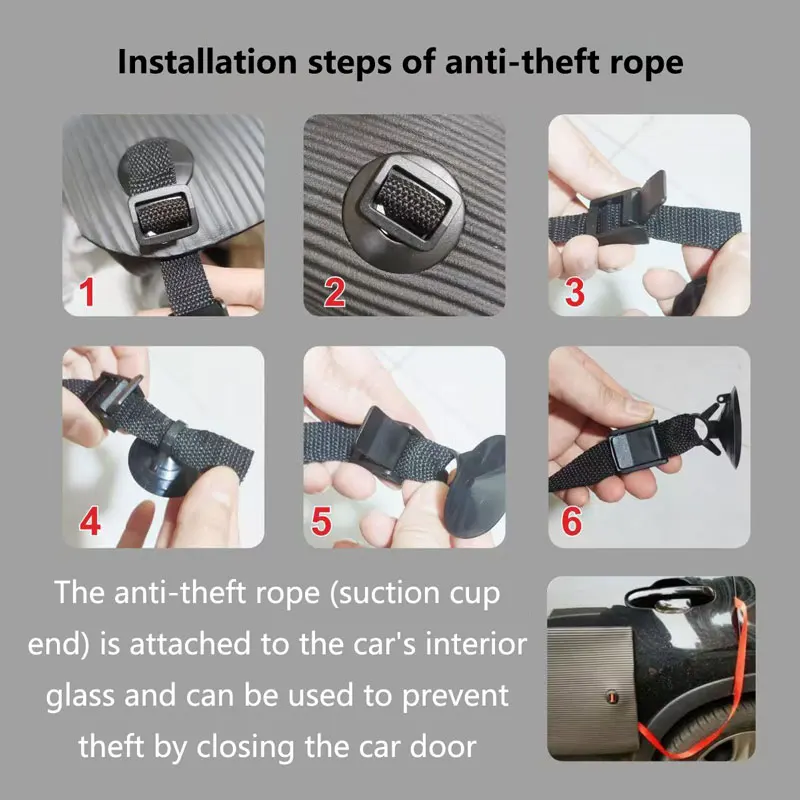 Installation steps of anti-theft rope

1

2

3

4

5

6

The anti-theft rope (suction cup end) is attached to the car's interior glass and can be used to prevent theft by closing the car door