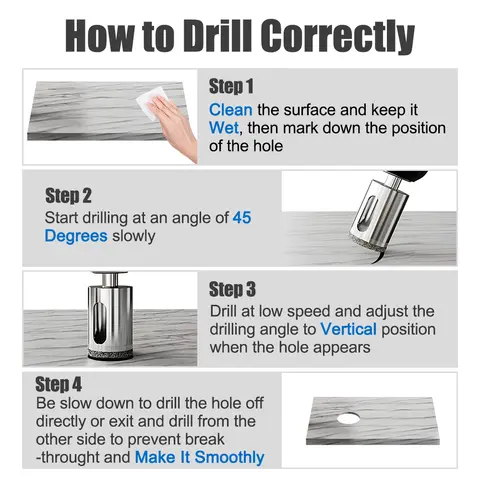 How to Drill Correctly

Step 1
Clean the surface and keep it Wet, then mark down the position of the hole

Step 2
Start drilling at an angle of 45 Degrees slowly

Step 3
Drill at low speed and adjust the drilling angle to Vertical position when the hole appears

Step 4
Be slow down to drill the hole off directly or exit and drill from the other side to prevent break -throught and Make It Smoothly