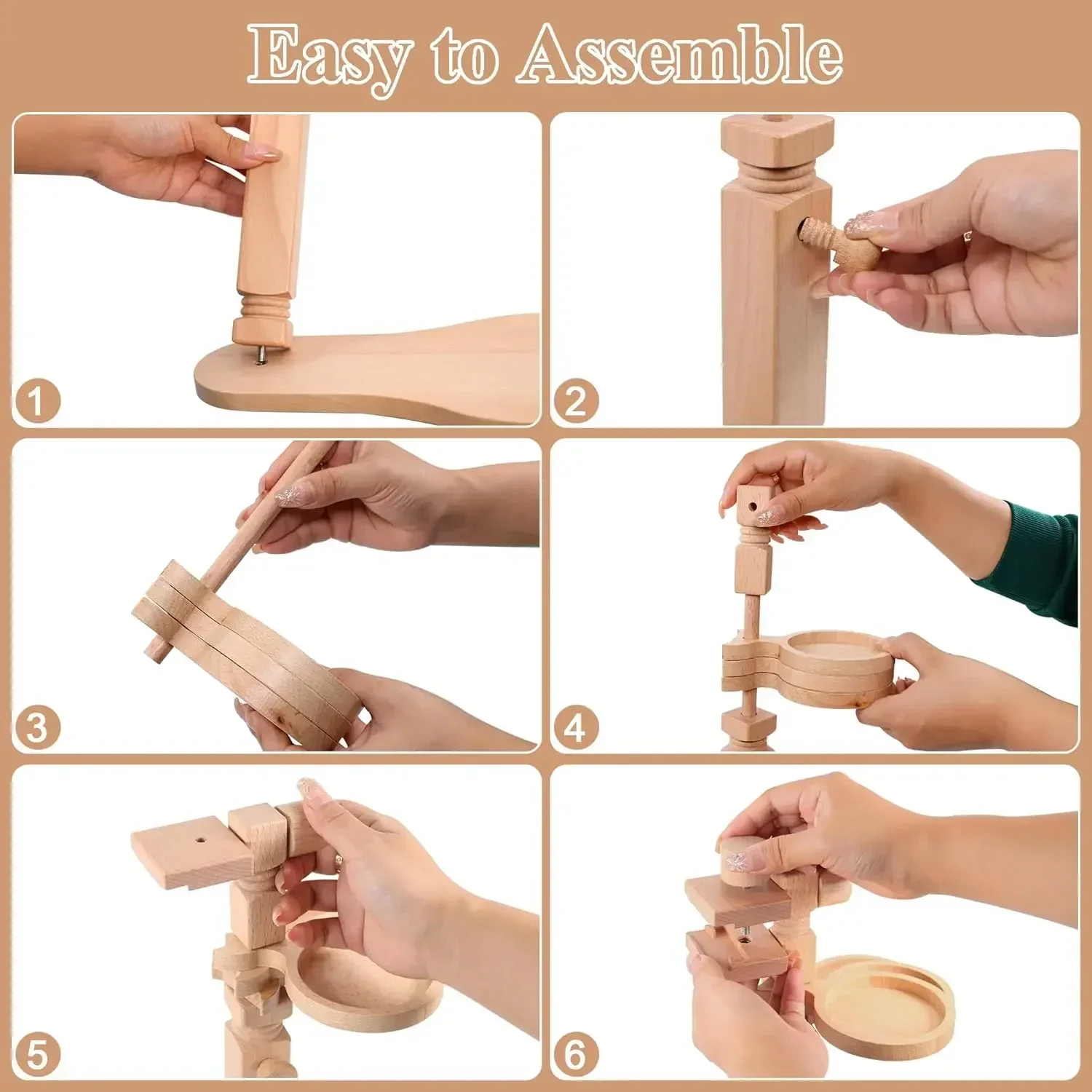 Easy to Assemble

1

2

3

4

5

6