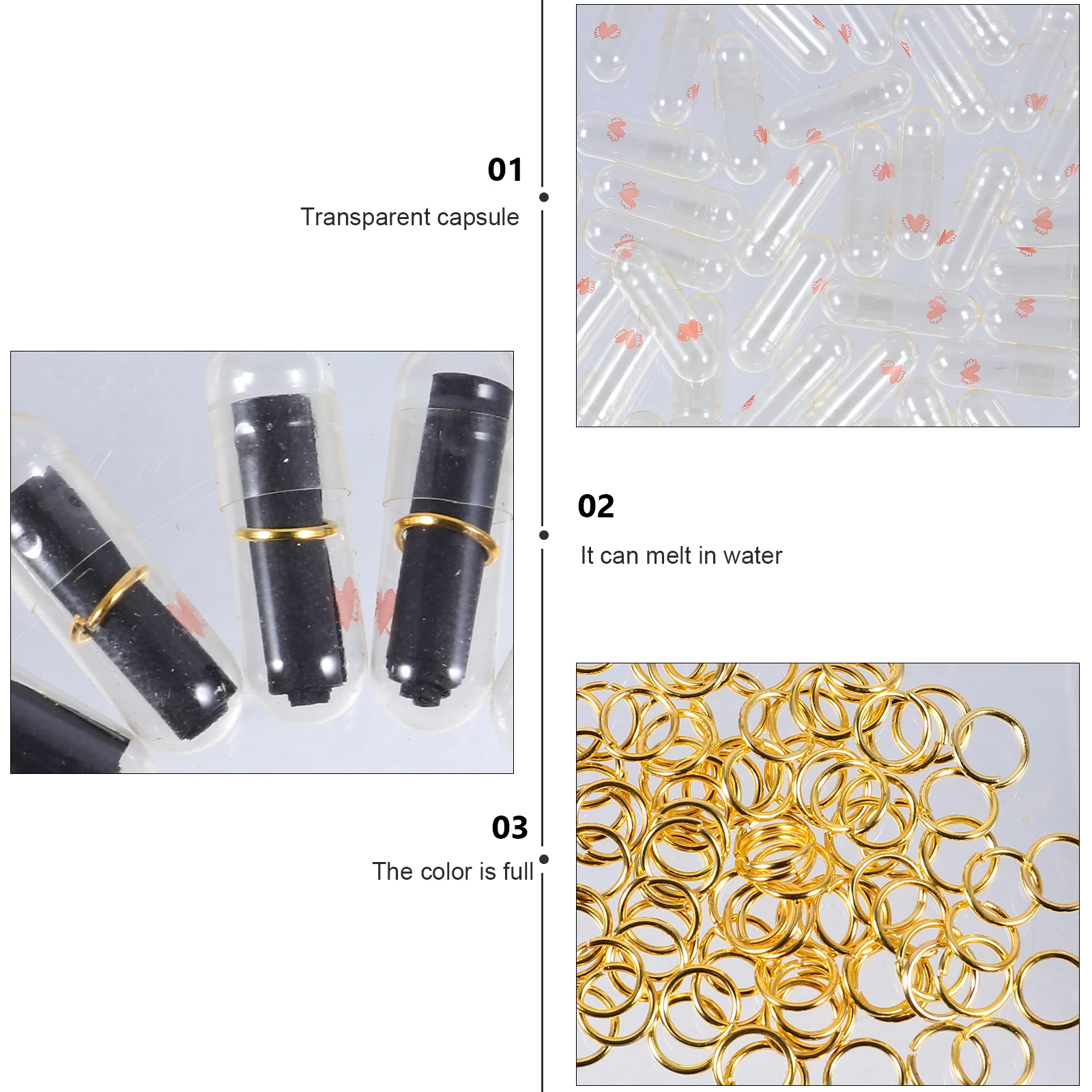 01
Transparent capsule

02
It can melt in water

03
The color is full