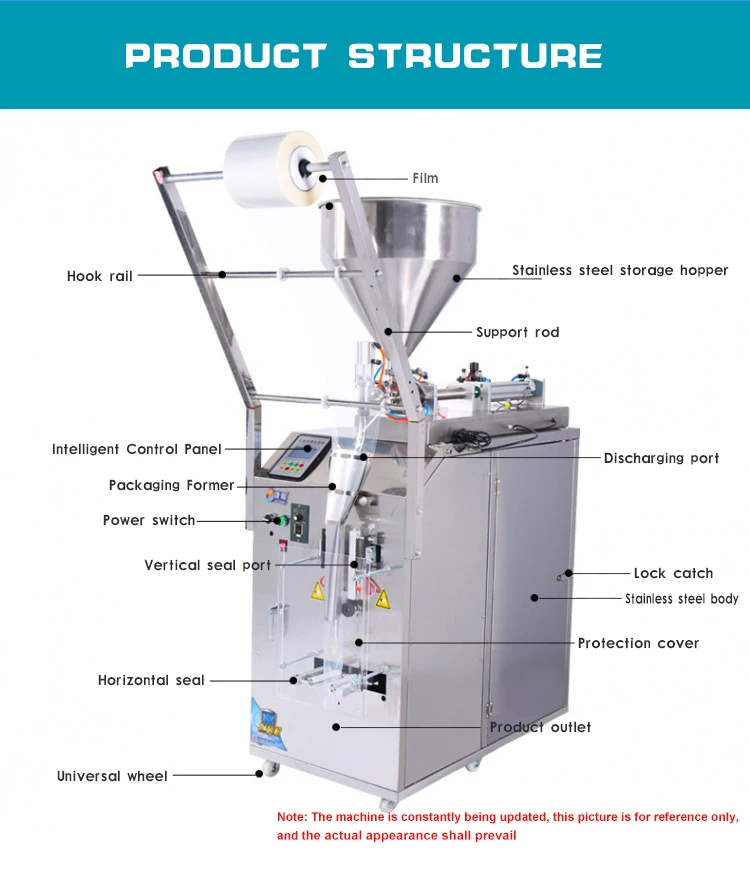 PRODUCT STRUCTURE

Film

Hook rail

Stainless steel storage hopper

Support rod

Intelligent Control Panel

Discharging port

Packaging Former

Power switch

Vertical seal port

Lock catch

Stainless steel body

Protection cover

Horizontal seal

Product outlet

Universal wheel

Note: The machine is constantly being updated, this picture is for reference only, and the actual appearance shall prevail