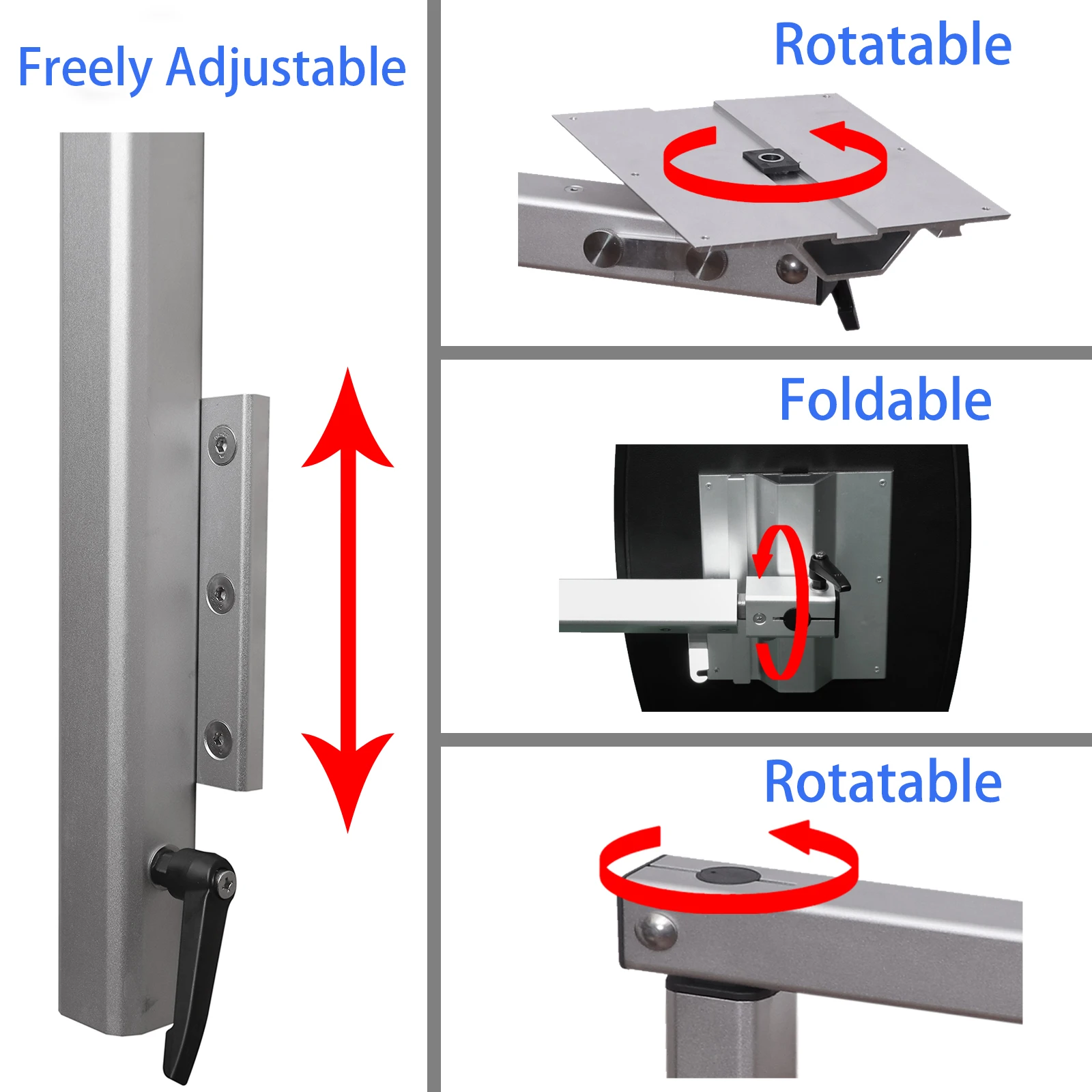 Freely Adjustable

Rotatable

Foldable

Rotatable