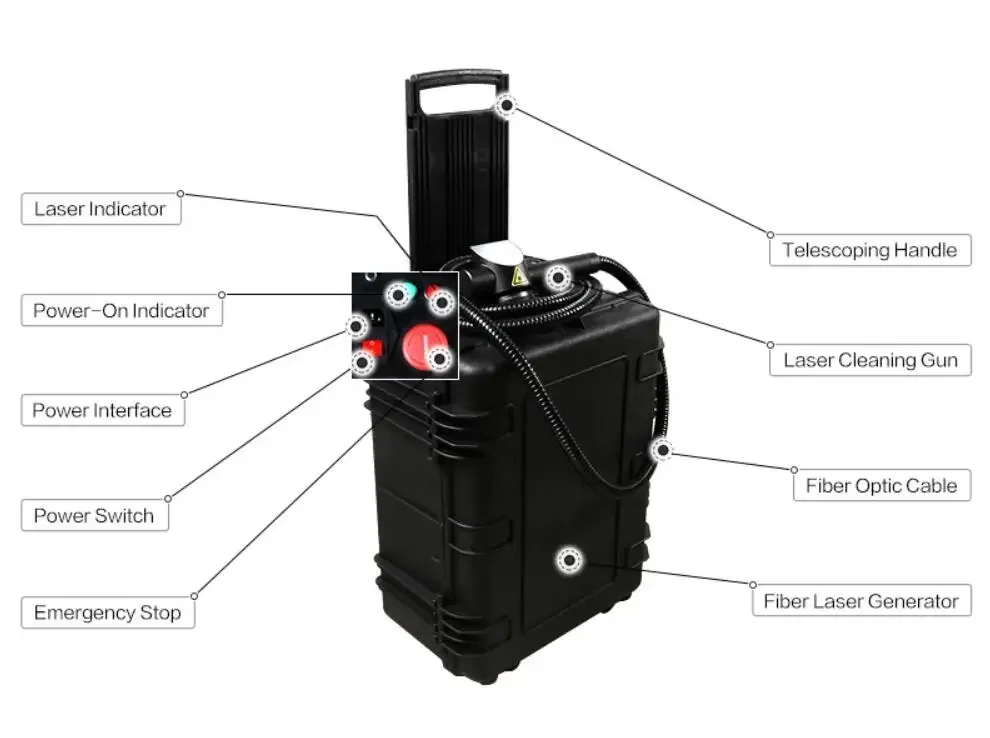 Laser Indicator

Power-On Indicator

Power Interface

Power Switch

Emergency Stop

Telescoping Handle

Laser Cleaning Gun

Fiber Optic Cable

Fiber Laser Generator