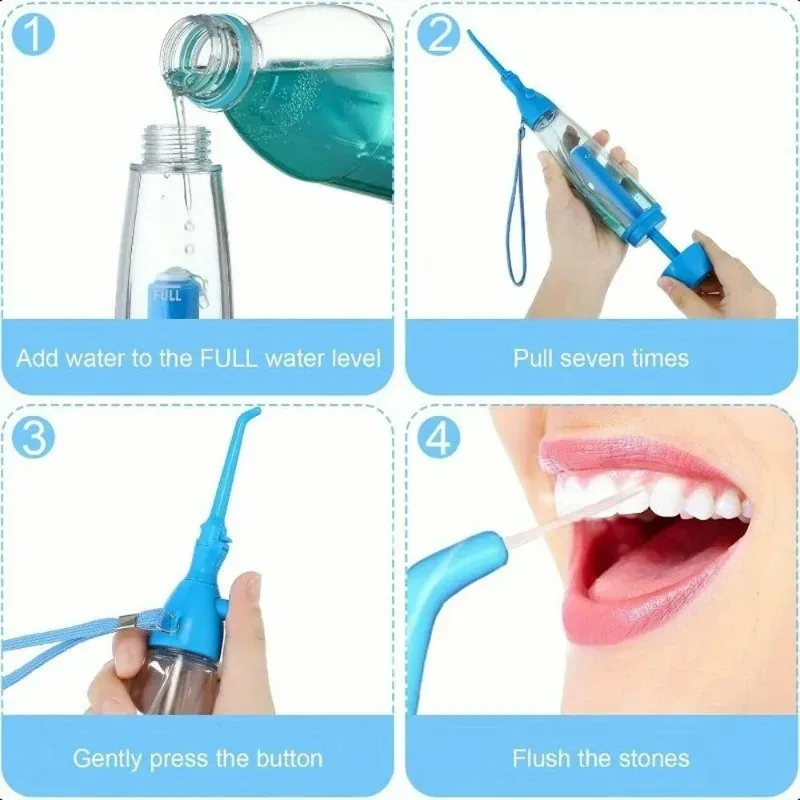 1

FULL

Add water to the FULL water level

2

Pull seven times

3

Gently press the button

4

Flush the stones