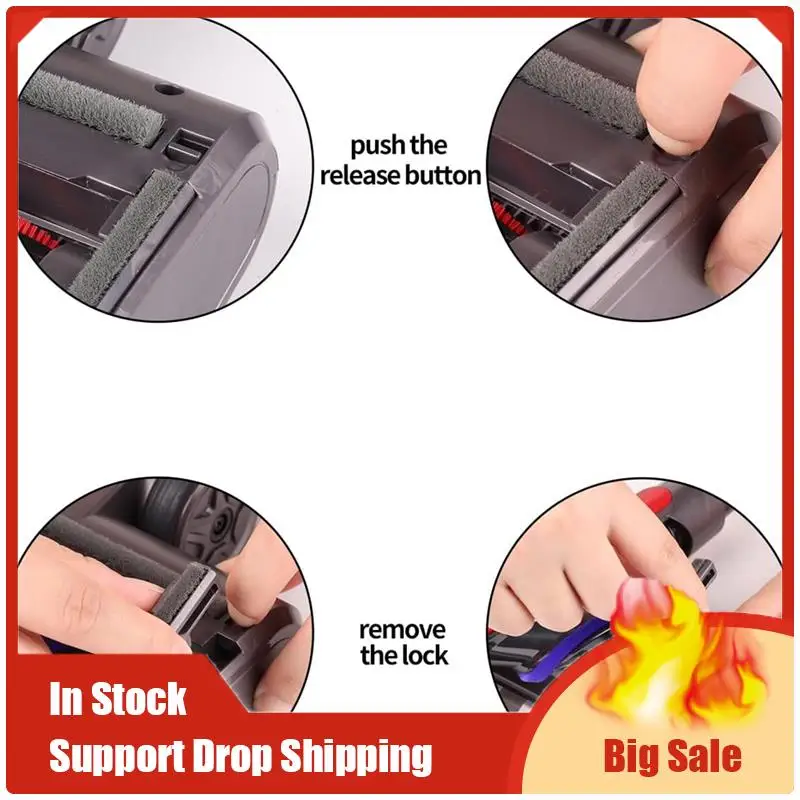 push the release button

remove the lock

In Stock

Support Drop Shipping

Big Sale