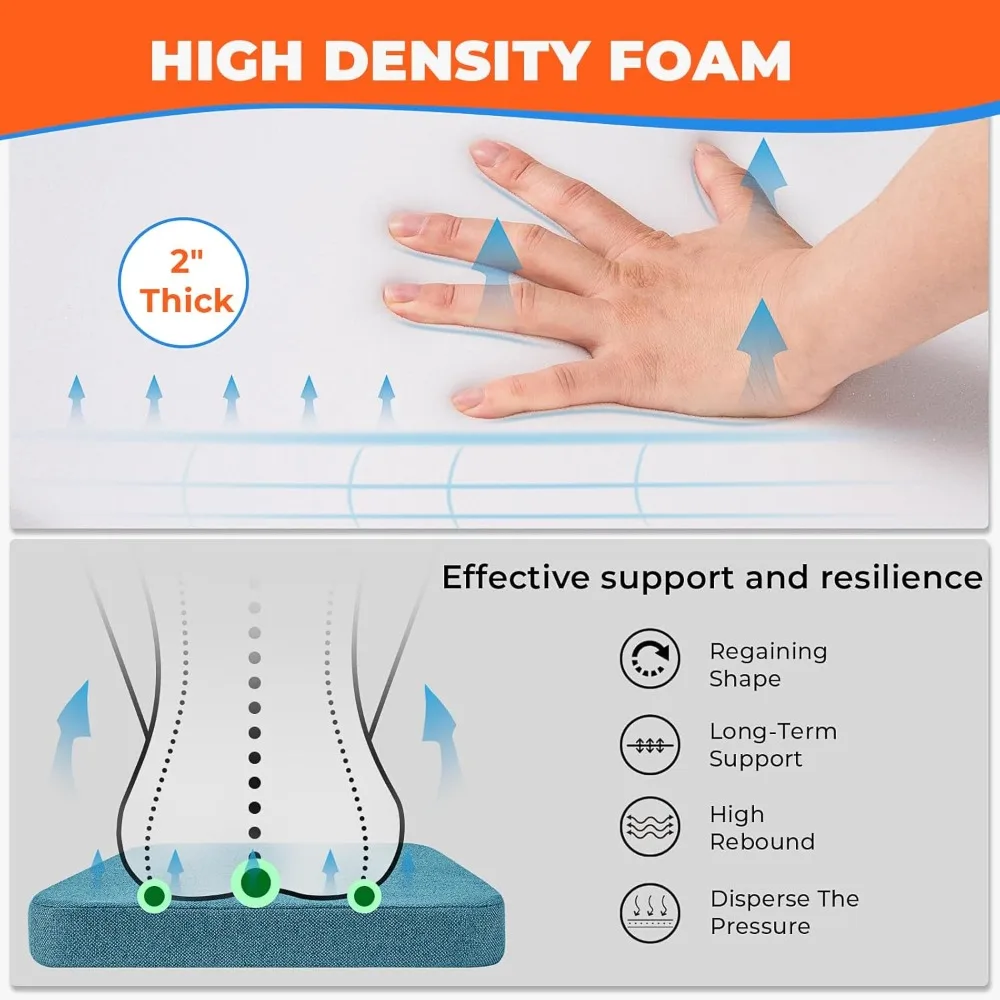 HIGH DENSITY FOAM

2"
Thick

Effective support and resilience

Regaining Shape

Long-Term Support

High Rebound

Disperse The Pressure