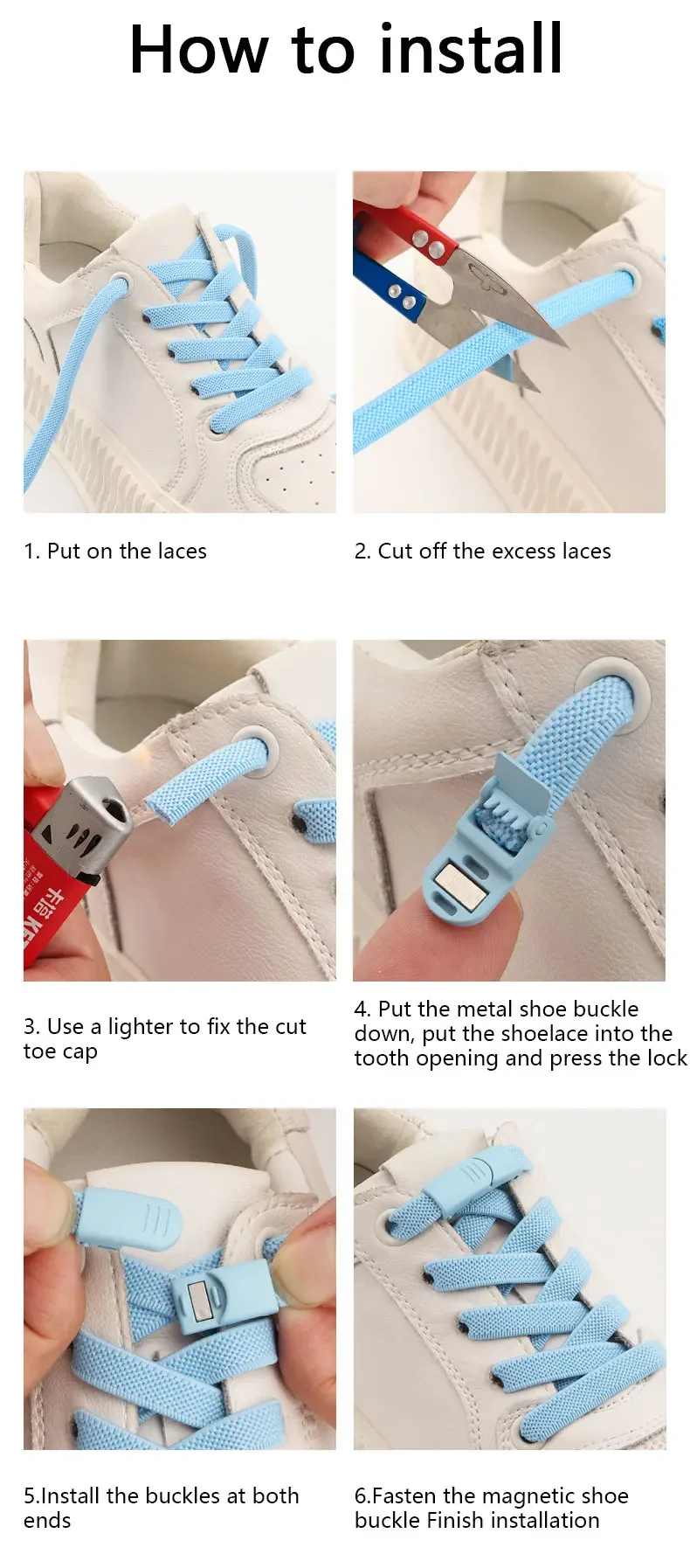 How to install

1. Put on the laces

2. Cut off the excess laces

3. Use a lighter to fix the cut toe cap

4. Put the metal shoe buckle down, put the shoelace into the tooth opening and press the lock

5.Install the buckles at both ends

6.Fasten the magnetic shoe buckle Finish installation