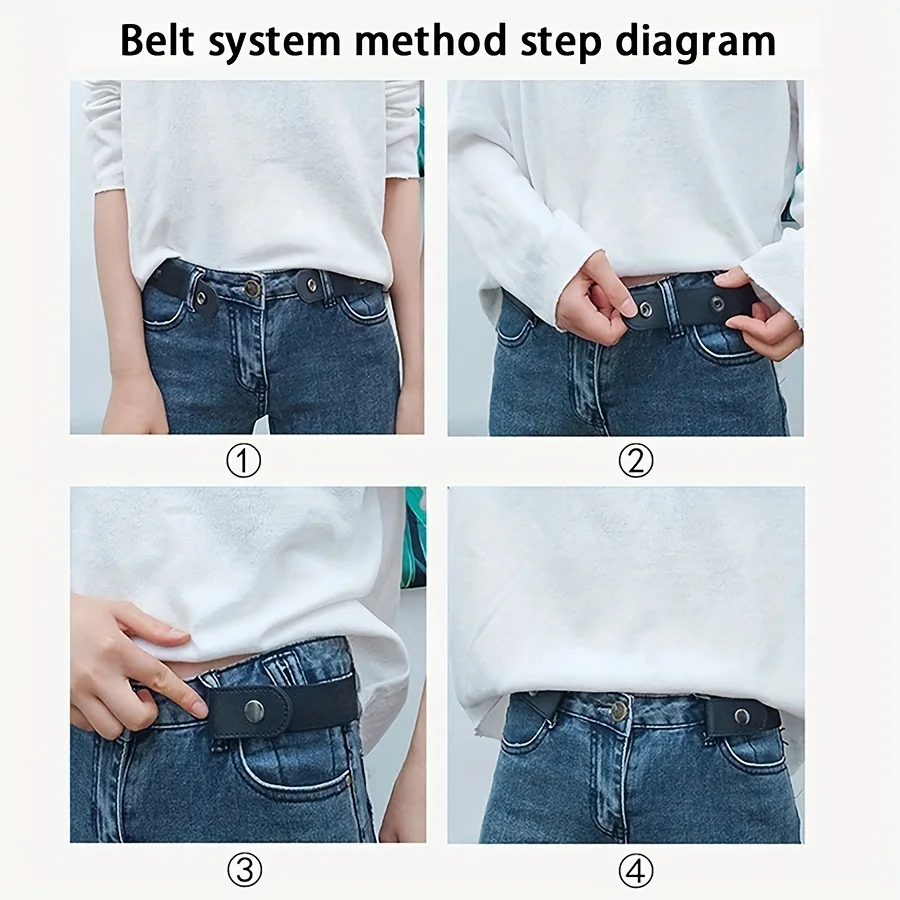 Belt system method step diagram

①

②

③

④