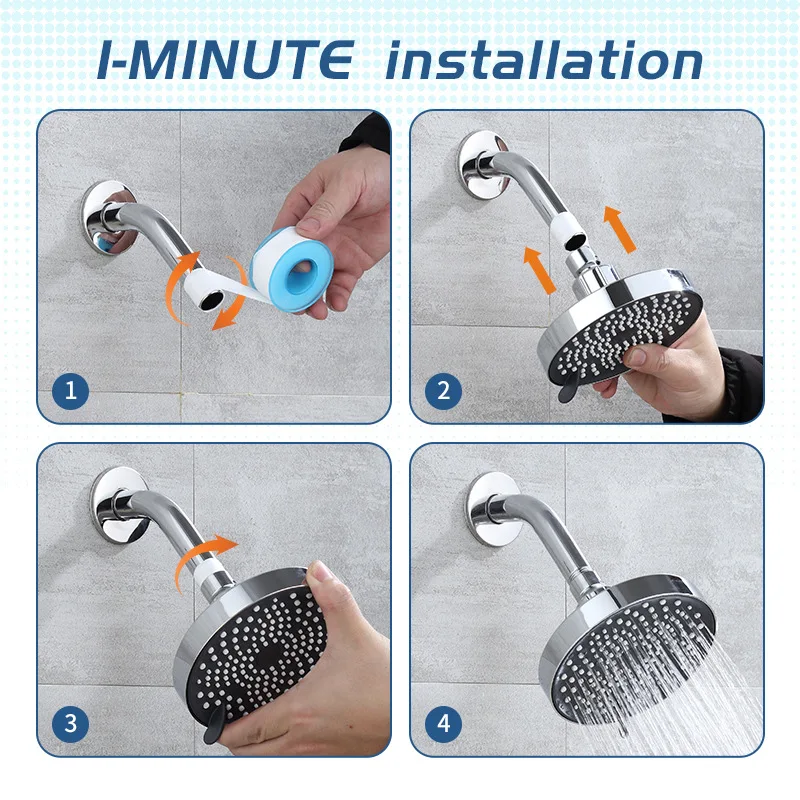 I-MINUTE installation

1

2

3

4