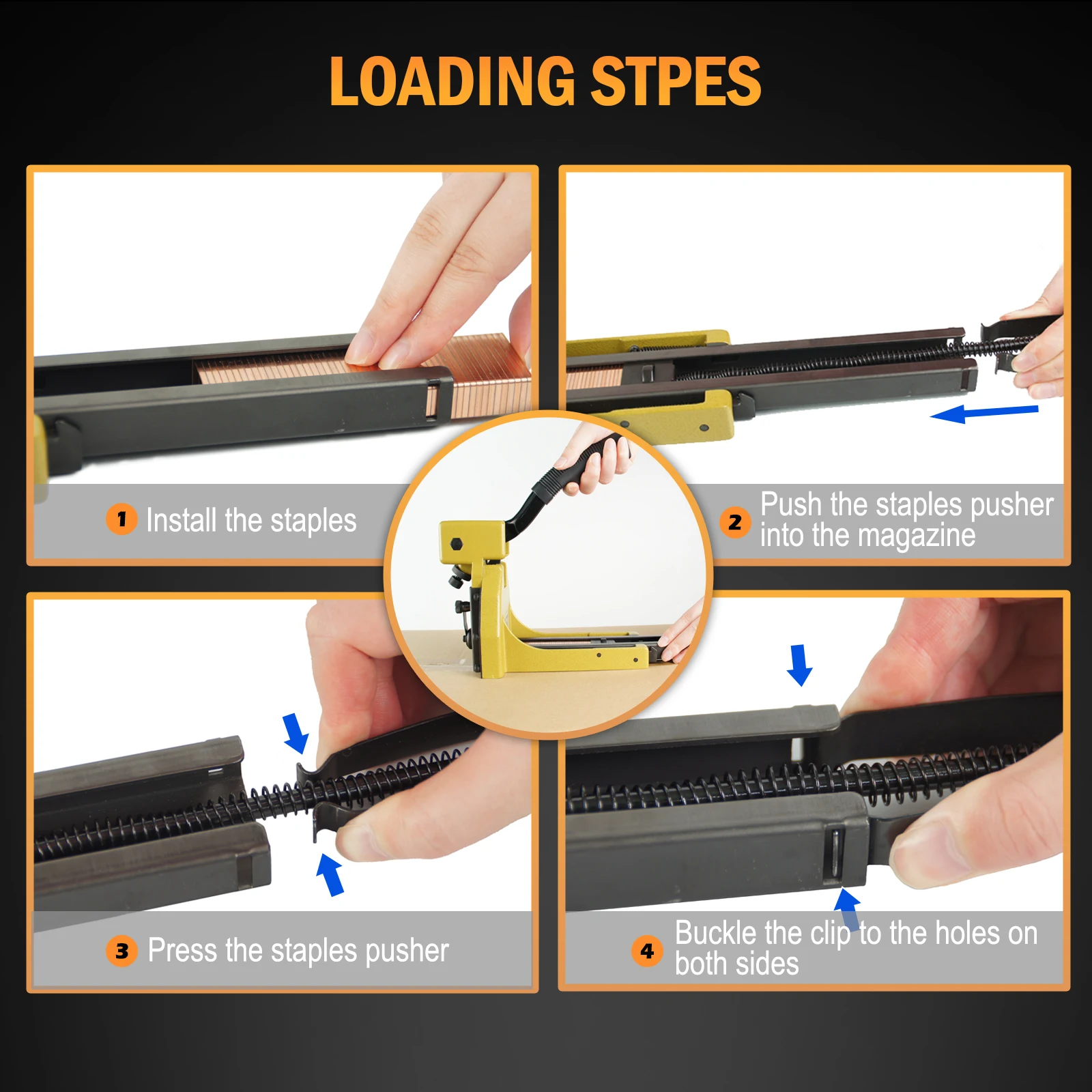 LOADING STPES

1 Install the staples

2 Push the staples pusher into the magazine

3 Press the staples pusher

4 Buckle the clip to the holes on both sides