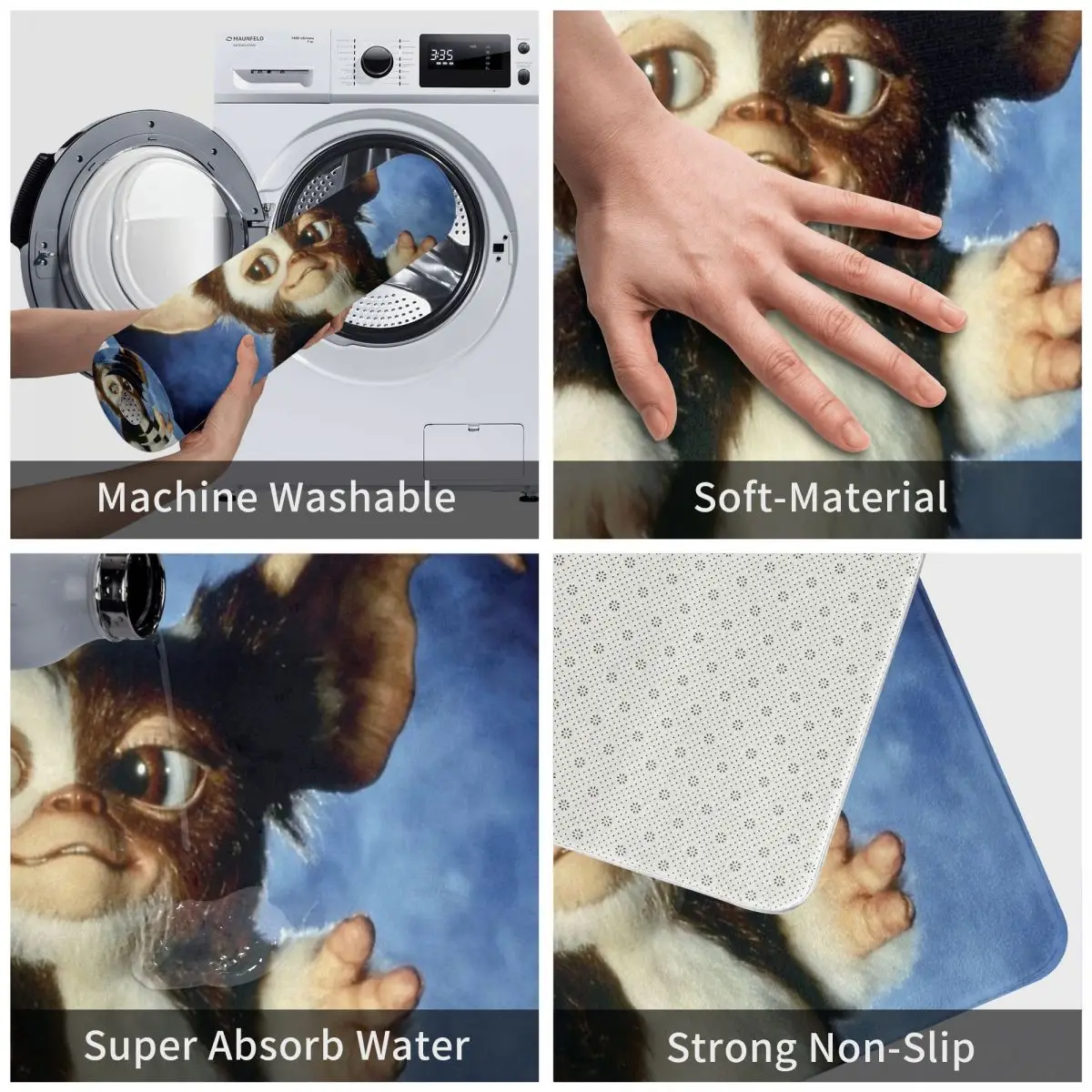 MAUNFELD

3:35

Machine Washable

Soft-Material

Super Absorb Water

Strong Non-Slip