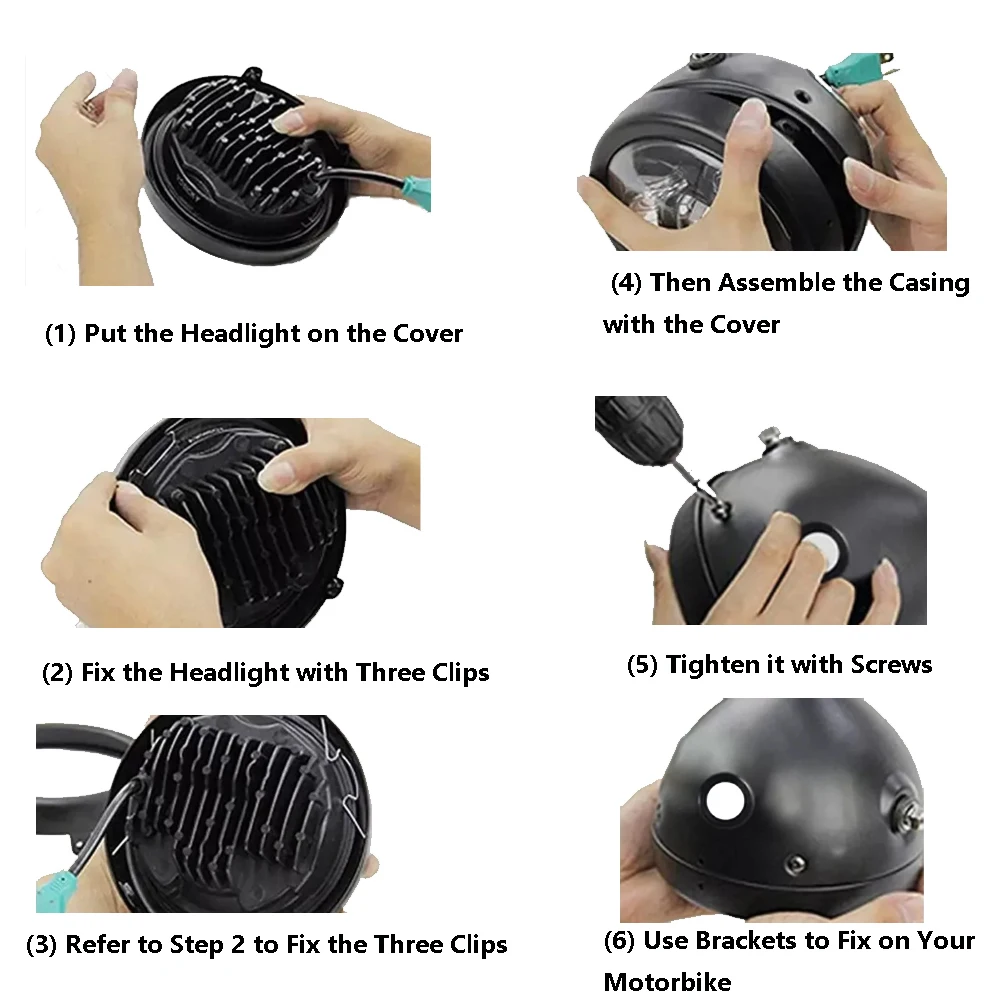 (1) Put the Headlight on the Cover

(2) Fix the Headlight with Three Clips

(3) Refer to Step 2 to Fix the Three Clips

(4) Then Assemble the Casing with the Cover

(5) Tighten it with Screws

(6) Use Brackets to Fix on Your Motorbike