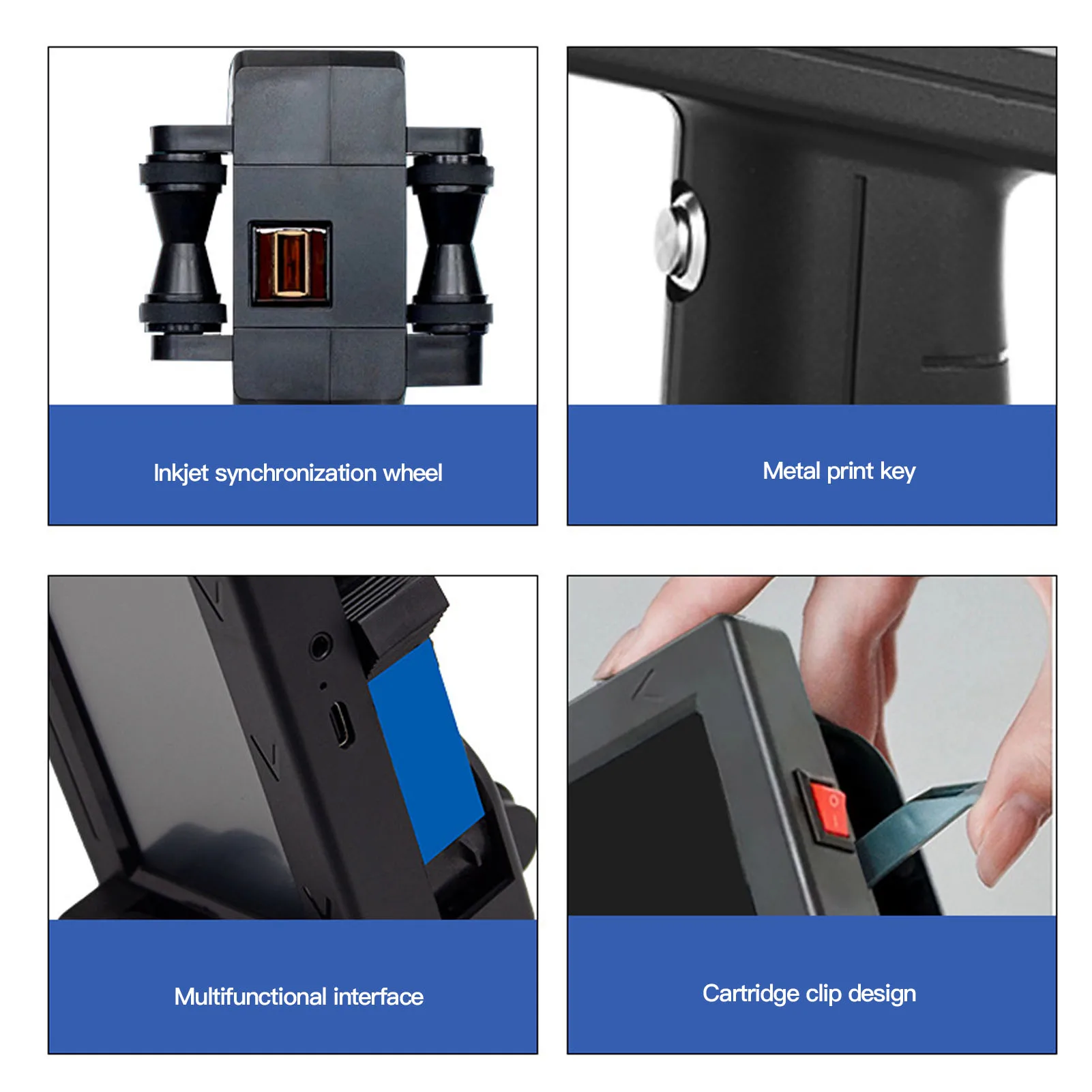 Inkjet synchronization wheel

Metal print key

Multifunctional interface

Cartridge clip design