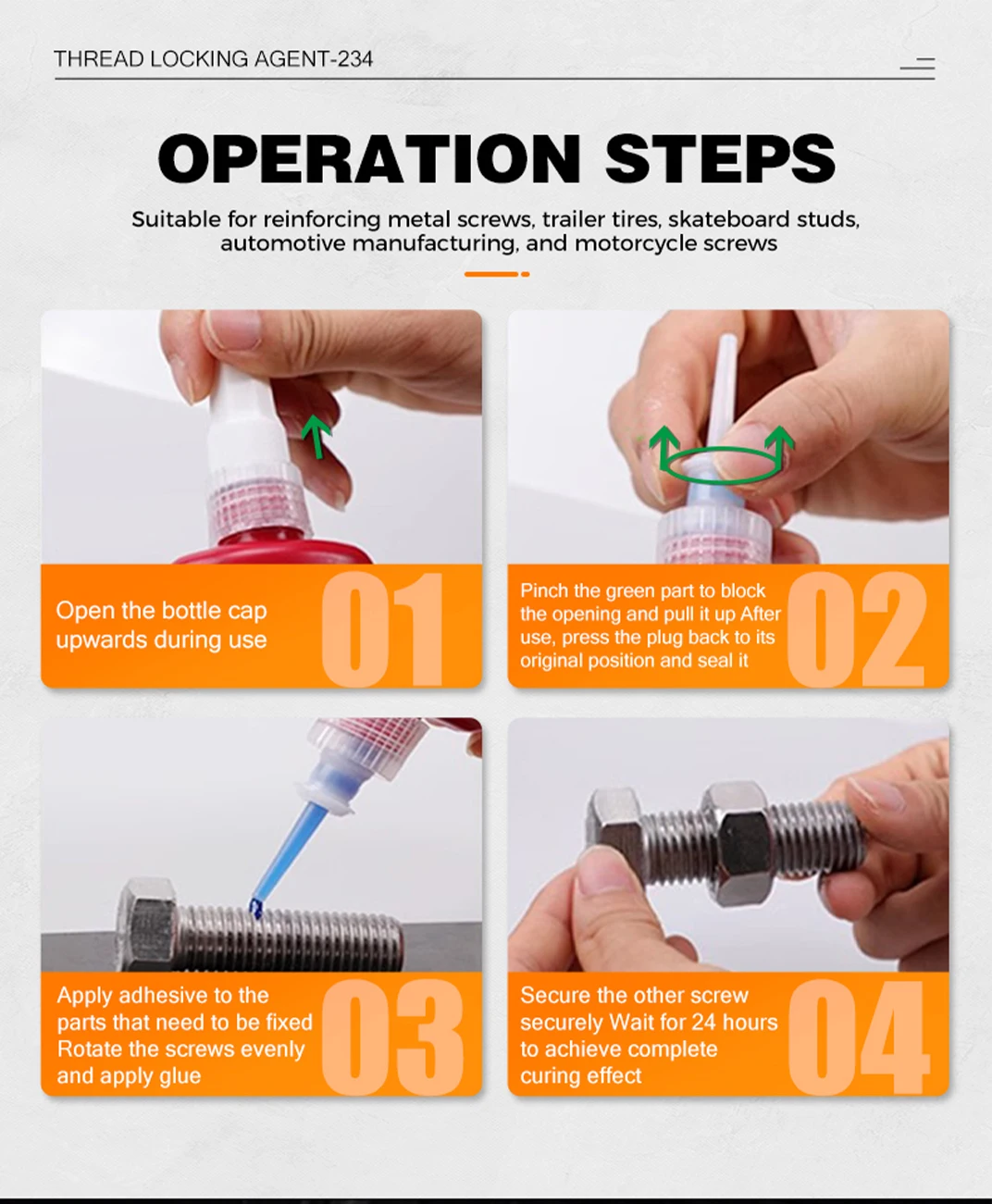 THREAD LOCKING AGENT-234

OPERATION STEPS

Suitable for reinforcing metal screws, trailer tires, skateboard studs, automotive manufacturing, and motorcycle screws

Open the bottle cap upwards during use

01

Pinch the green part to block the opening and pull it up After use, press the plug back to its original position and seal it

02

Apply adhesive to the parts that need to be fixed Rotate the screws evenly and apply glue

03

Secure the other screw securely Wait for 24 hours to achieve complete curing effect

04