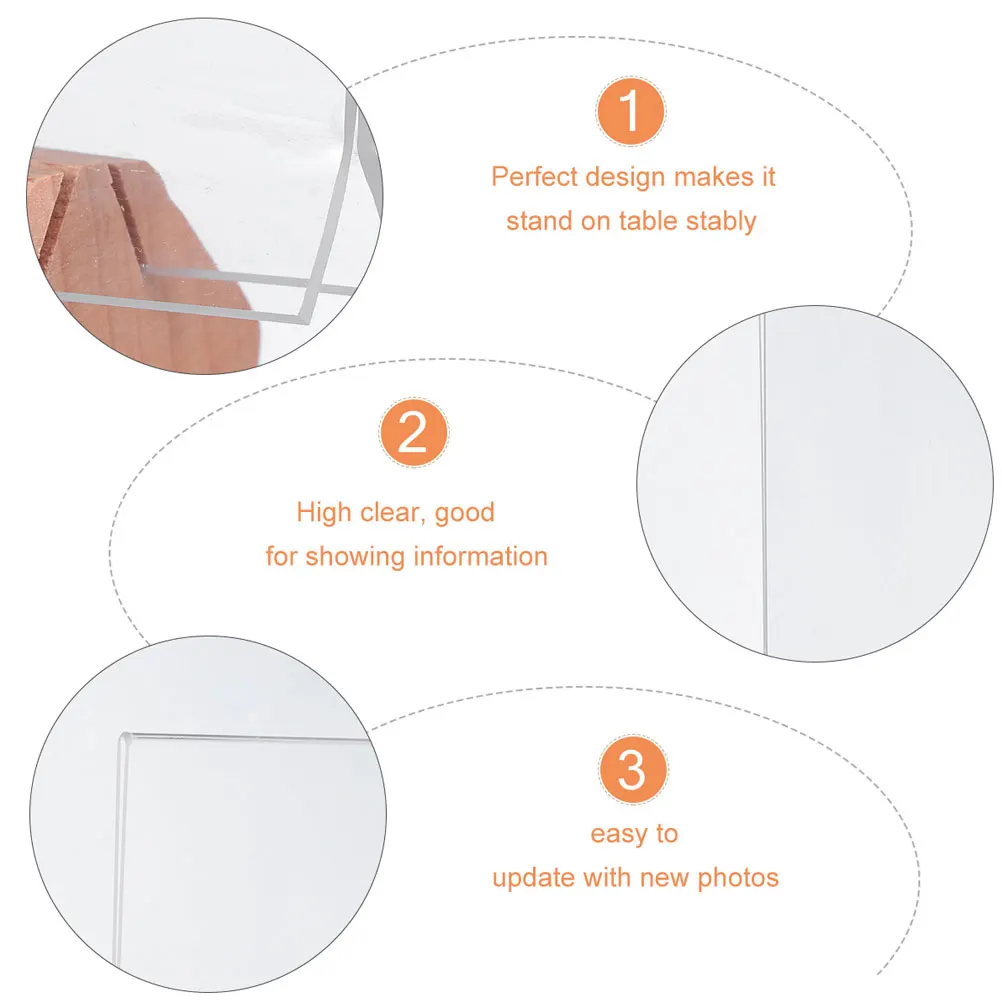 1

Perfect design makes it stand on table stably

2

High clear, good for showing information

3

easy to update with new photos