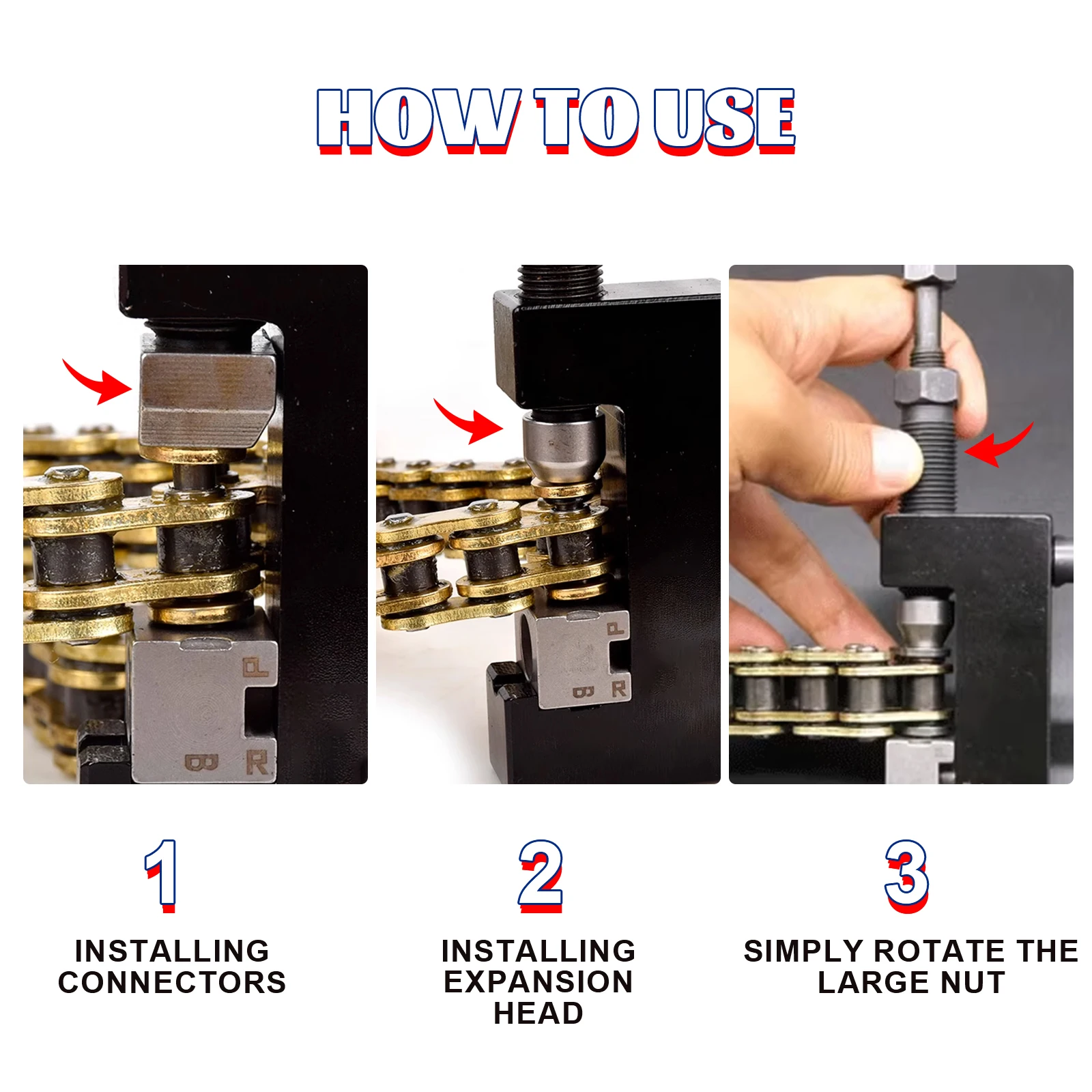 HOW TO USE

P
B R

P
B R

1
INSTALLING CONNECTORS

2
INSTALLING EXPANSION HEAD

3
SIMPLY ROTATE THE LARGE NUT