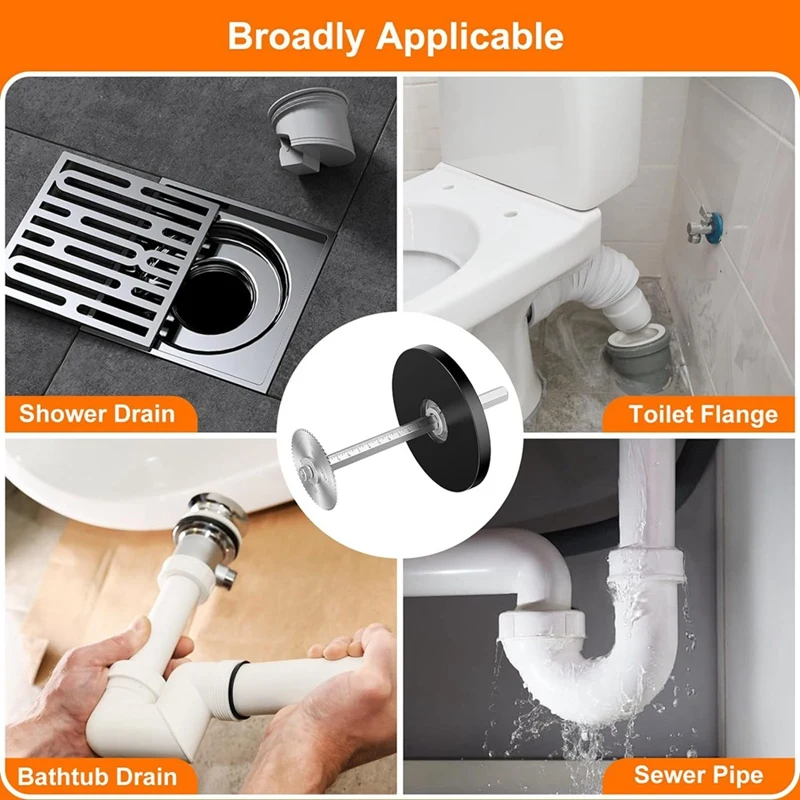 Broadly Applicable

Shower Drain

Toilet Flange

Bathtub Drain

Sewer Pipe