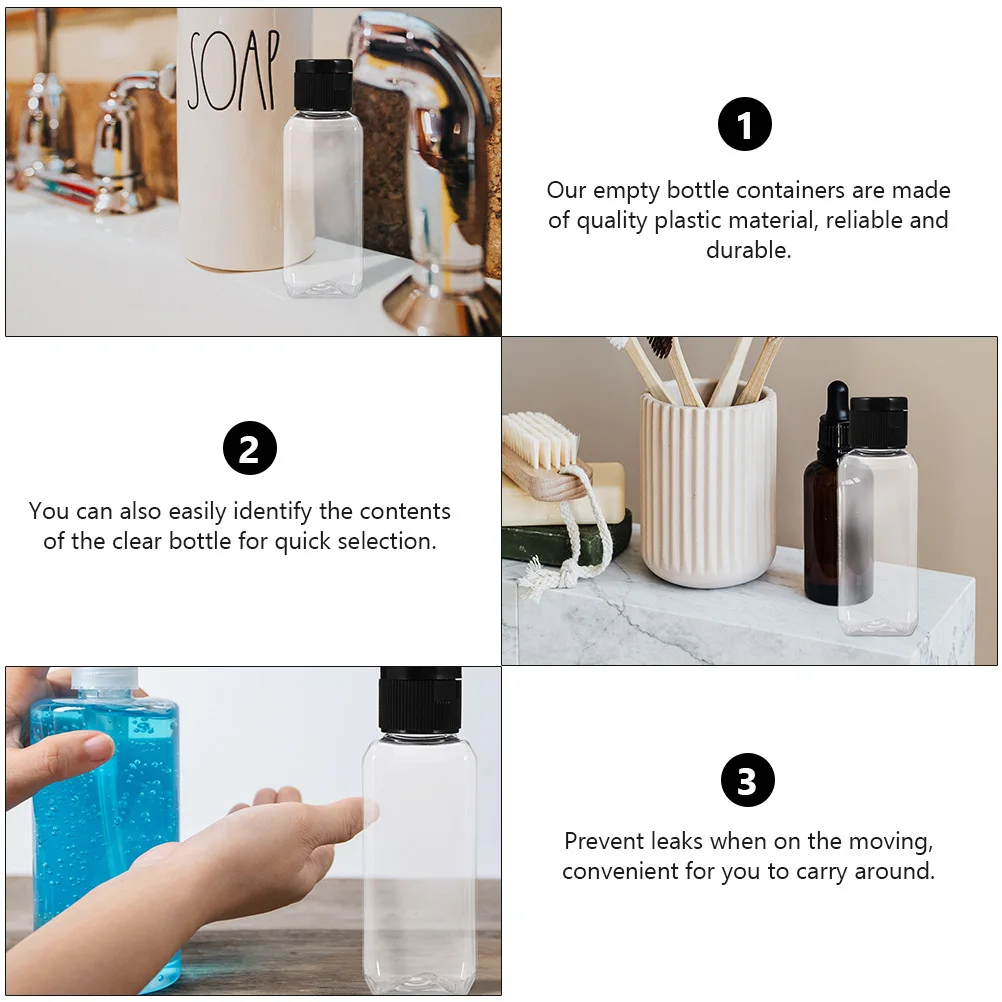 SOAP

1

Our empty bottle containers are made of quality plastic material, reliable and durable.

2

You can also easily identify the contents of the clear bottle for quick selection.

3

Prevent leaks when on the moving, convenient for you to carry around.