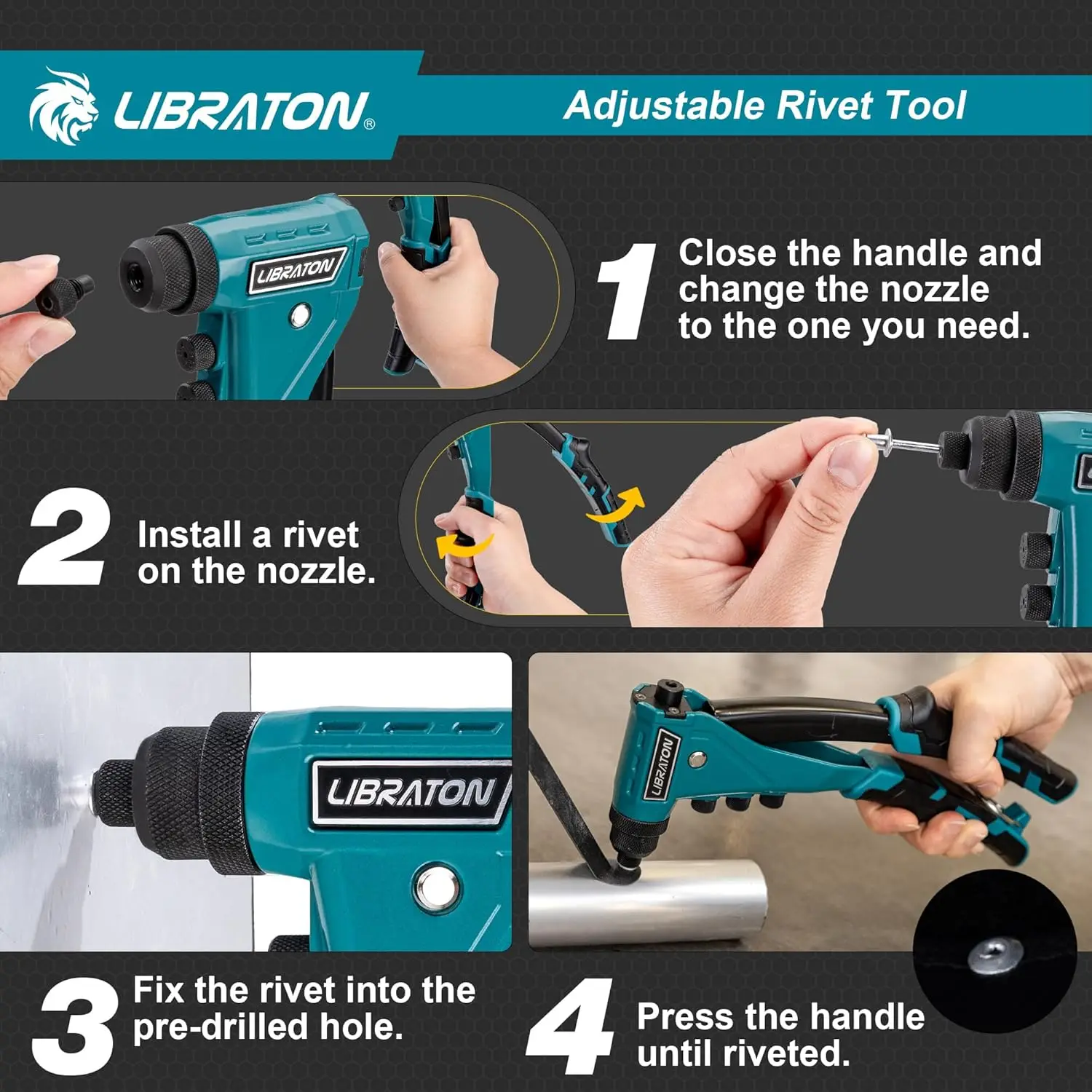 LIBRATON®

Adjustable Rivet Tool

LIBRATON

1 Close the handle and change the nozzle to the one you need.

2 Install a rivet on the nozzle.

LIBRATON

LIBRATON

3 Fix the rivet into the pre-drilled hole.

4 Press the handle until riveted.