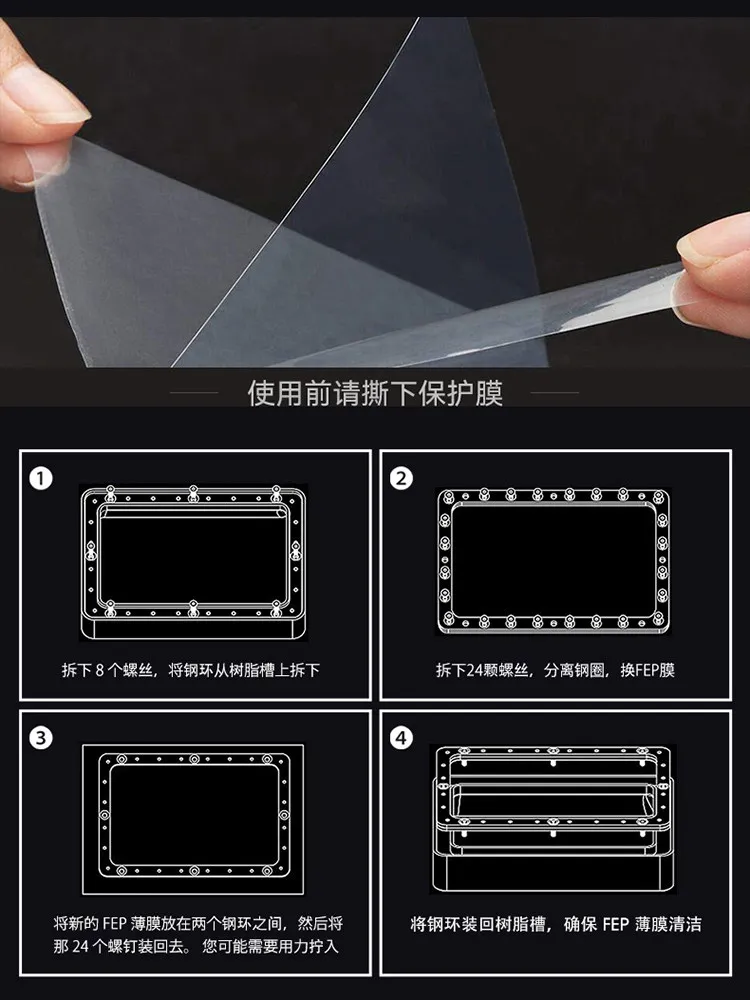 使用前请撕下保护膜

1
拆下 8 个螺丝，将钢环从树脂槽上拆下

2
拆下24颗螺丝，分离钢圈，换FEP膜

3
将新的 FEP 薄膜放在两个钢环之间，然后将那 24 个螺钉装回去。您可能需要用力拧入

4
将钢环装回树脂槽，确保 FEP 薄膜清洁