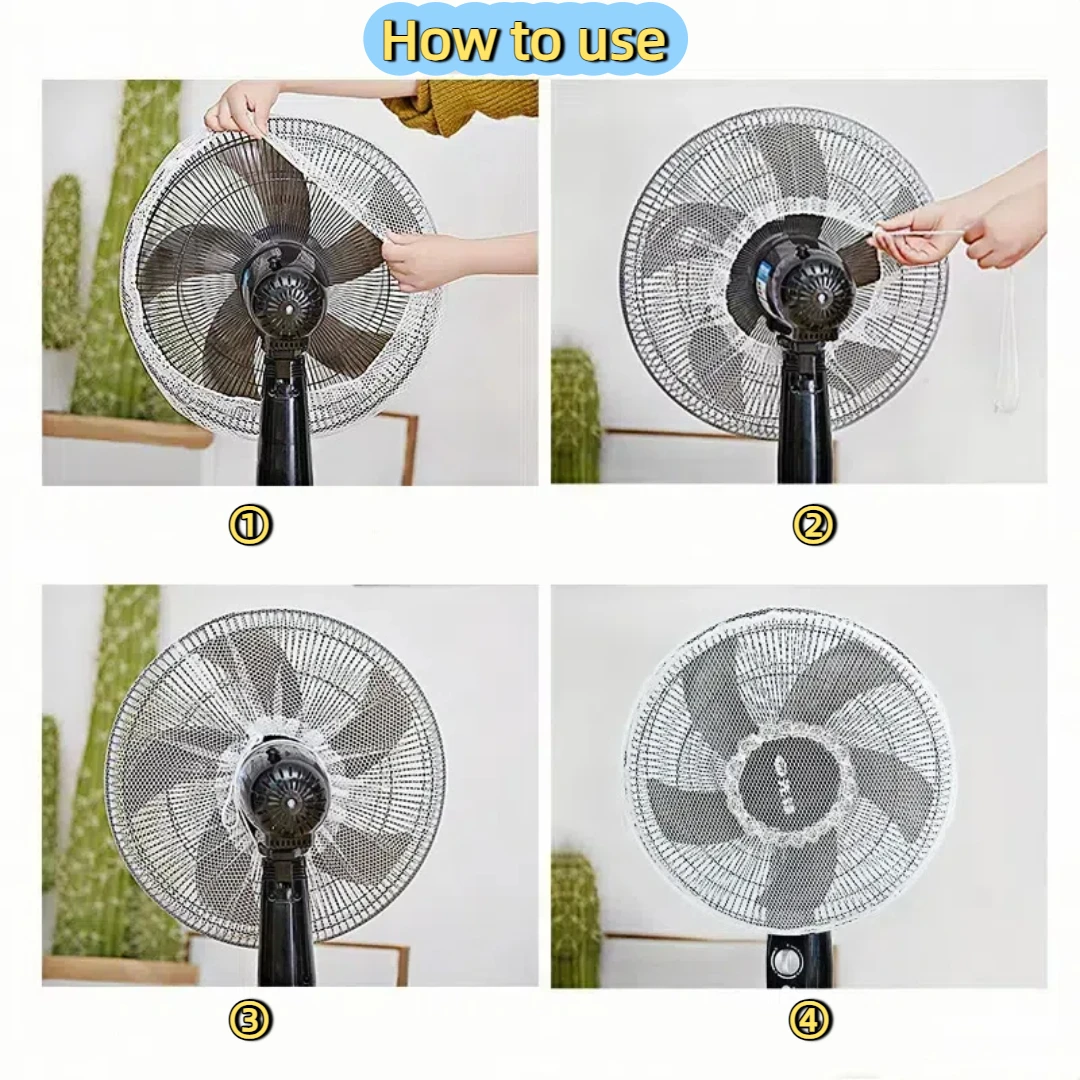 How to use

①

②

③

④