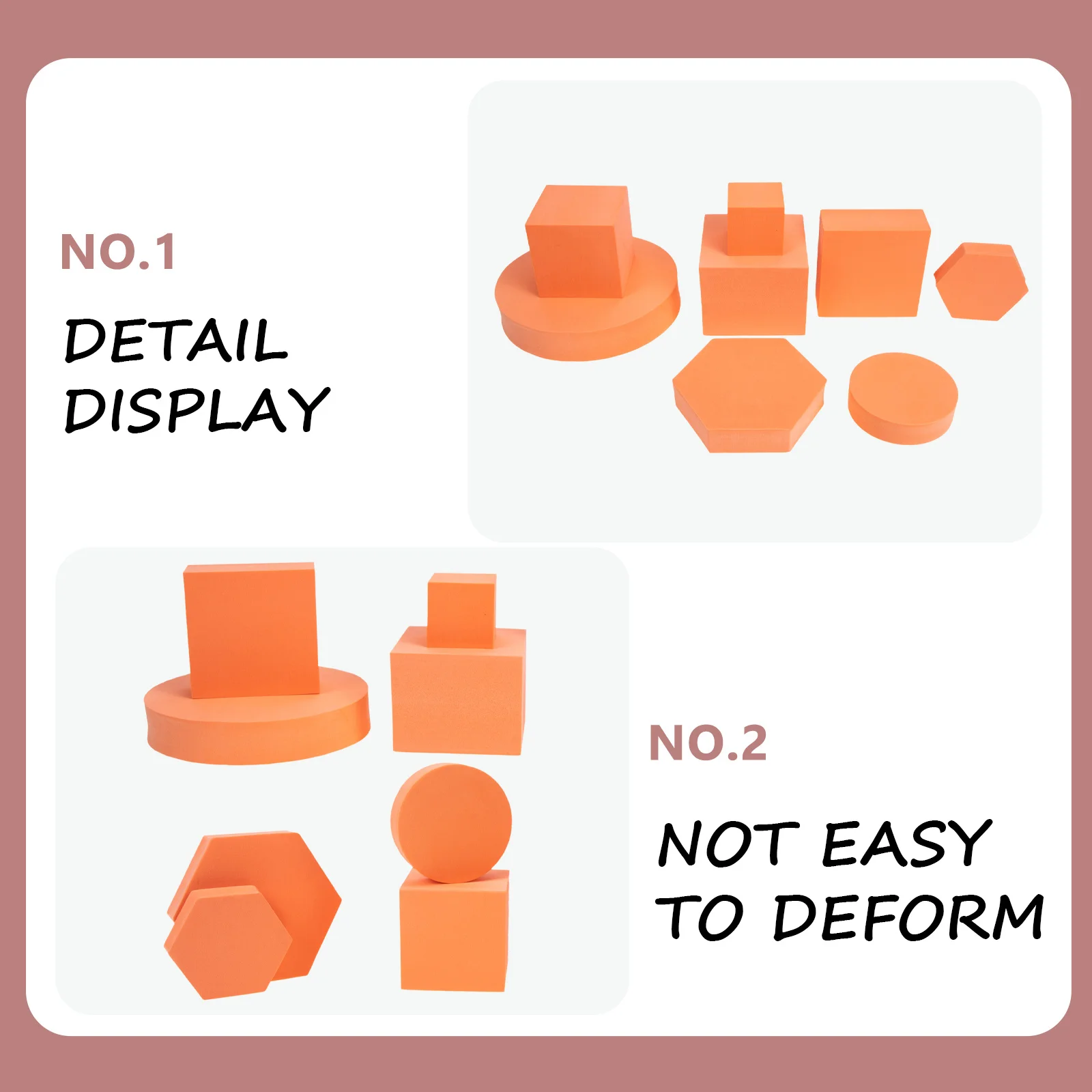 NO.1

DETAIL DISPLAY

NO.2

NOT EASY TO DEFORM