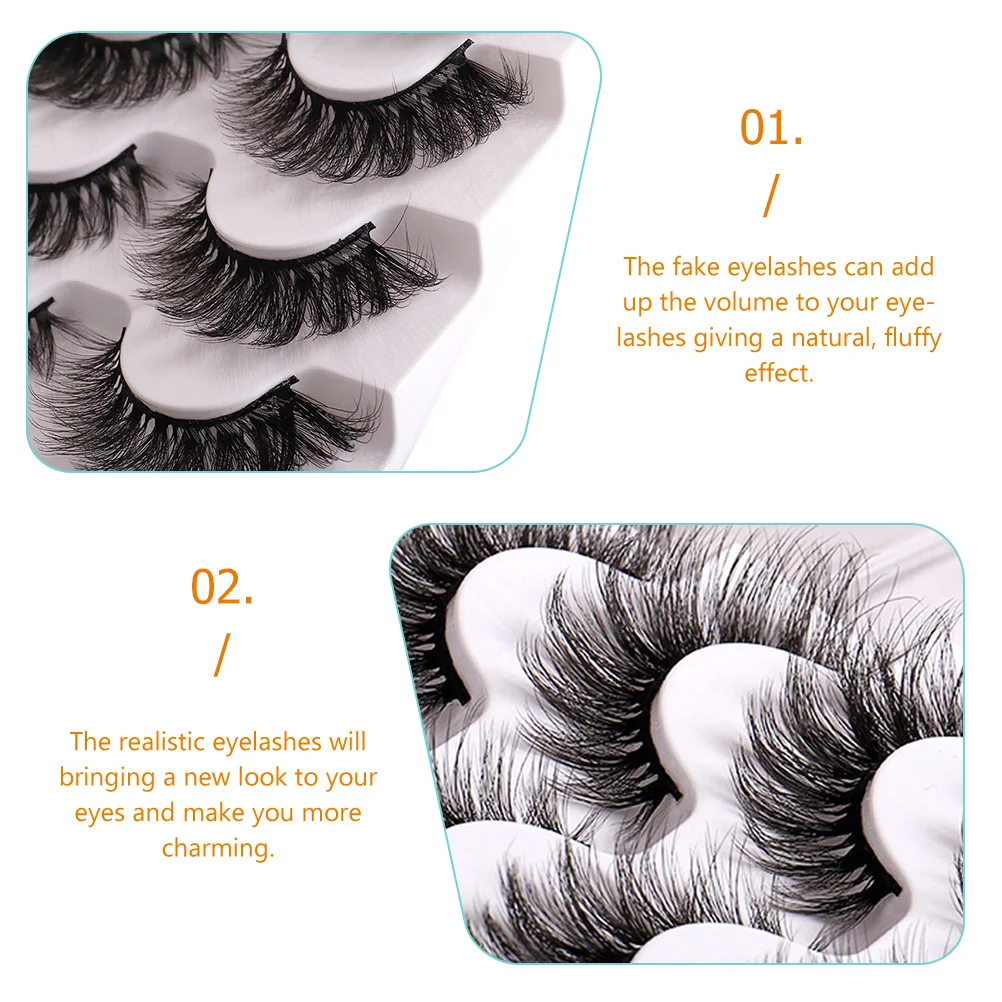 01.
/
The fake eyelashes can add up the volume to your eyelashes giving a natural, fluffy effect.

02.
/
The realistic eyelashes will bringing a new look to your eyes and make you more charming.