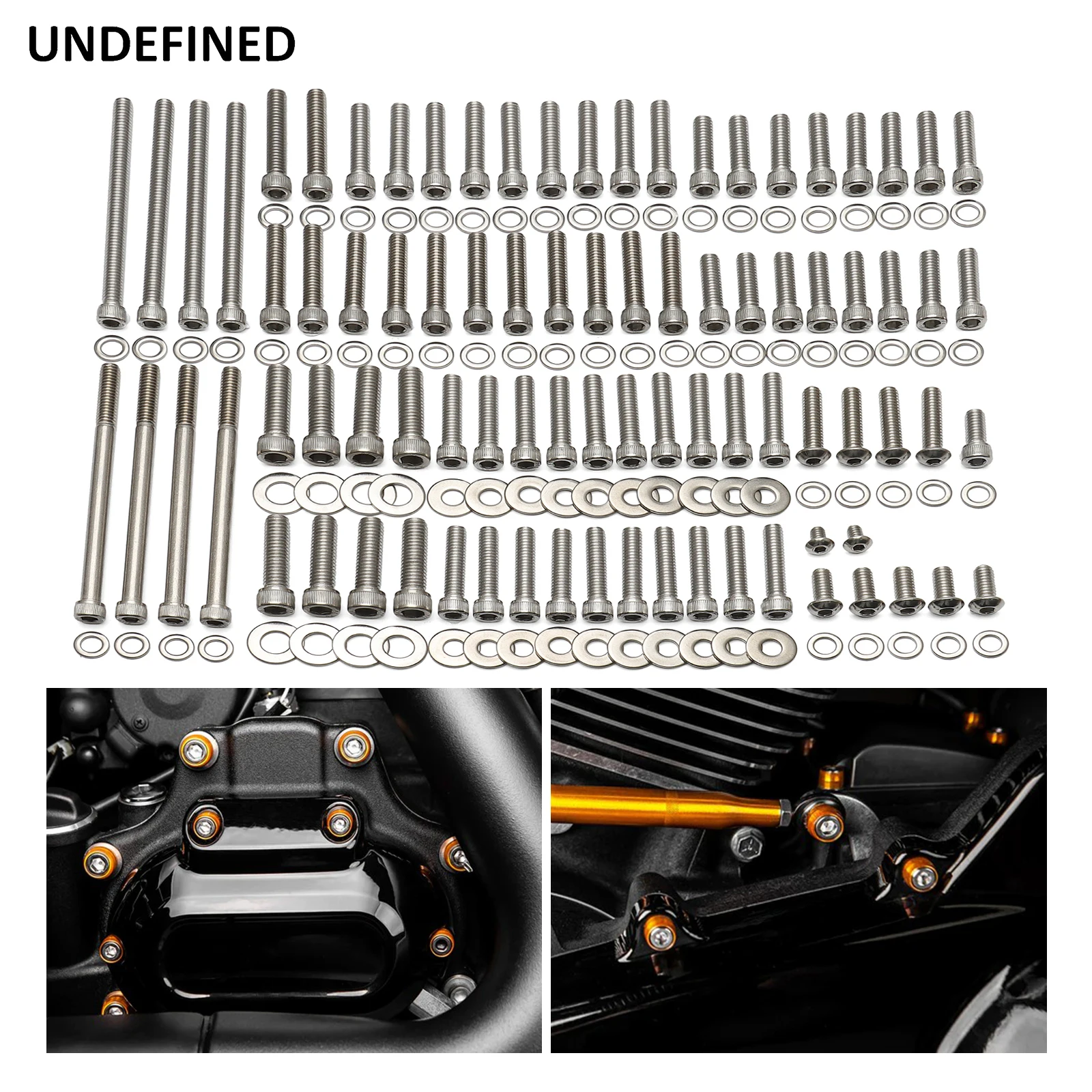 UNDEFINED