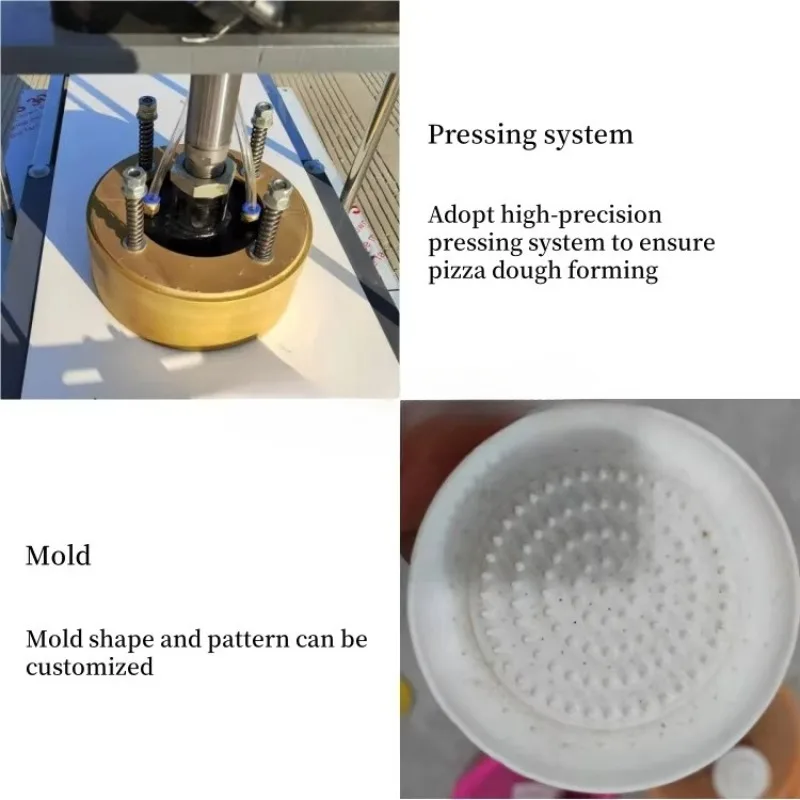 Pressing system

Adopt high-precision pressing system to ensure pizza dough forming

Mold

Mold shape and pattern can be customized