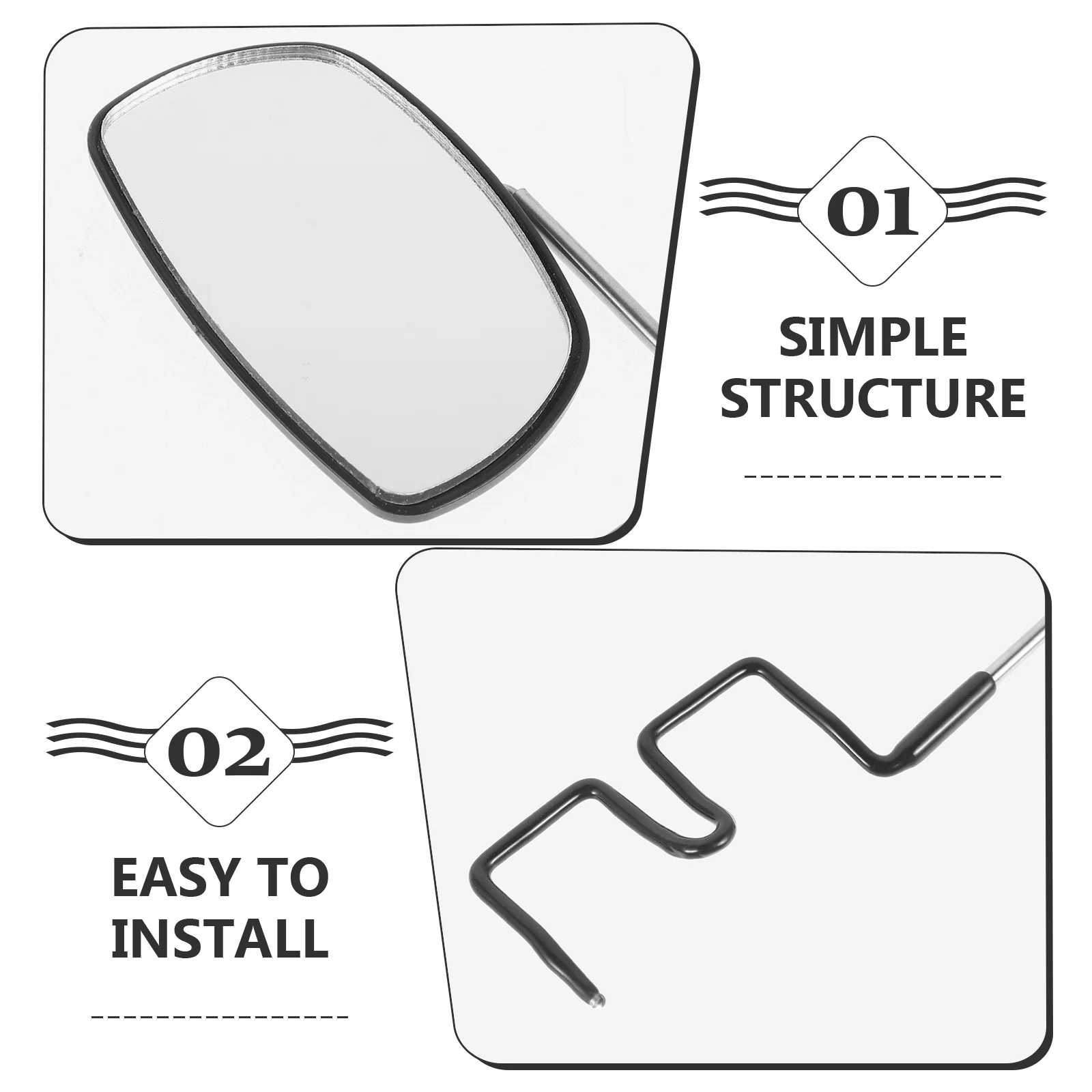 01

SIMPLE STRUCTURE

02

EASY TO INSTALL