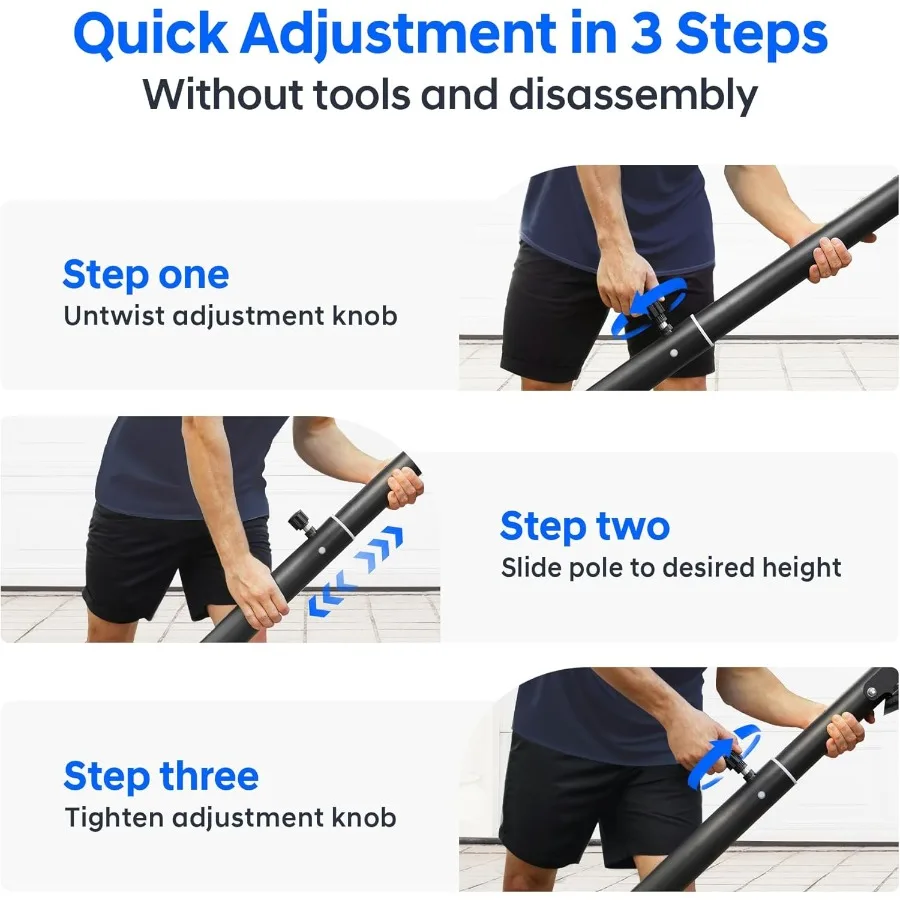 Quick Adjustment in 3 Steps
Without tools and disassembly

Step one
Untwist adjustment knob

Step two
Slide pole to desired height

Step three
Tighten adjustment knob