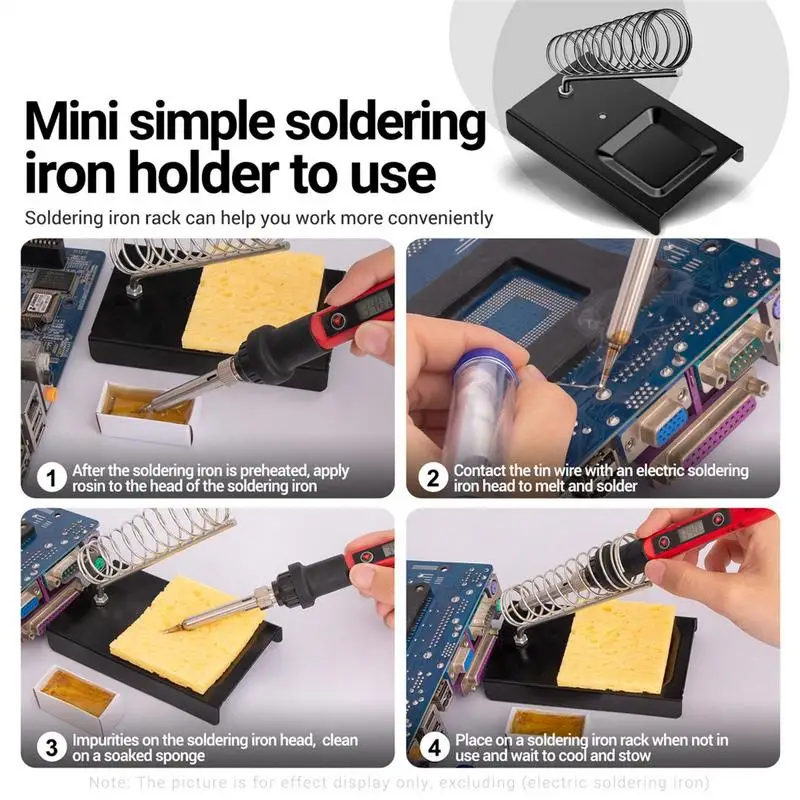 Mini simple soldering iron holder to use

Soldering iron rack can help you work more conveniently

1 After the soldering iron is preheated, apply rosin to the head of the soldering iron

2 Contact the tin wire with an electric soldering iron head to melt and solder

3 Impurities on the soldering iron head, clean on a soaked sponge

4 Place on a soldering iron rack when not in use and wait to cool and stow

Note: The picture is for effect display only, excluding (electric soldering iron)