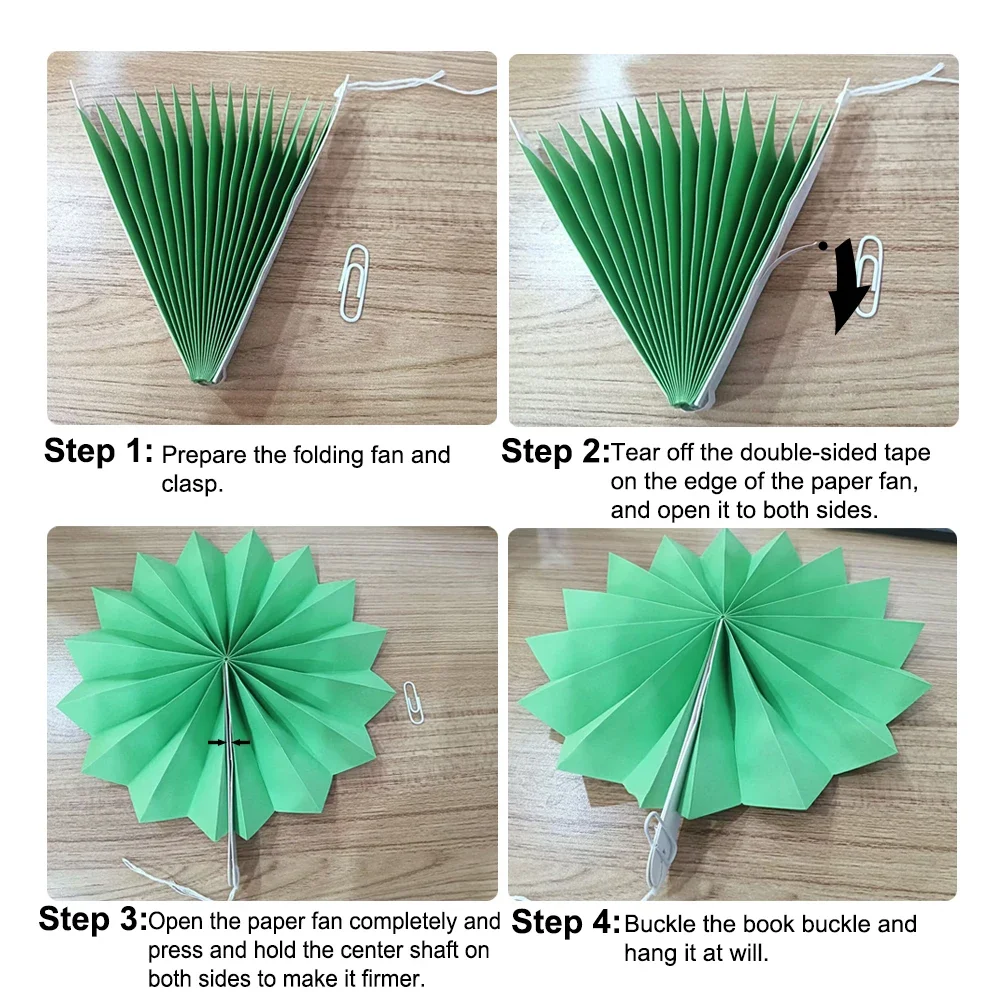 Step 1: Prepare the folding fan and clasp.

Step 2: Tear off the double-sided tape on the edge of the paper fan, and open it to both sides.

Step 3: Open the paper fan completely and press and hold the center shaft on both sides to make it firmer.

Step 4: Buckle the book buckle and hang it at will.