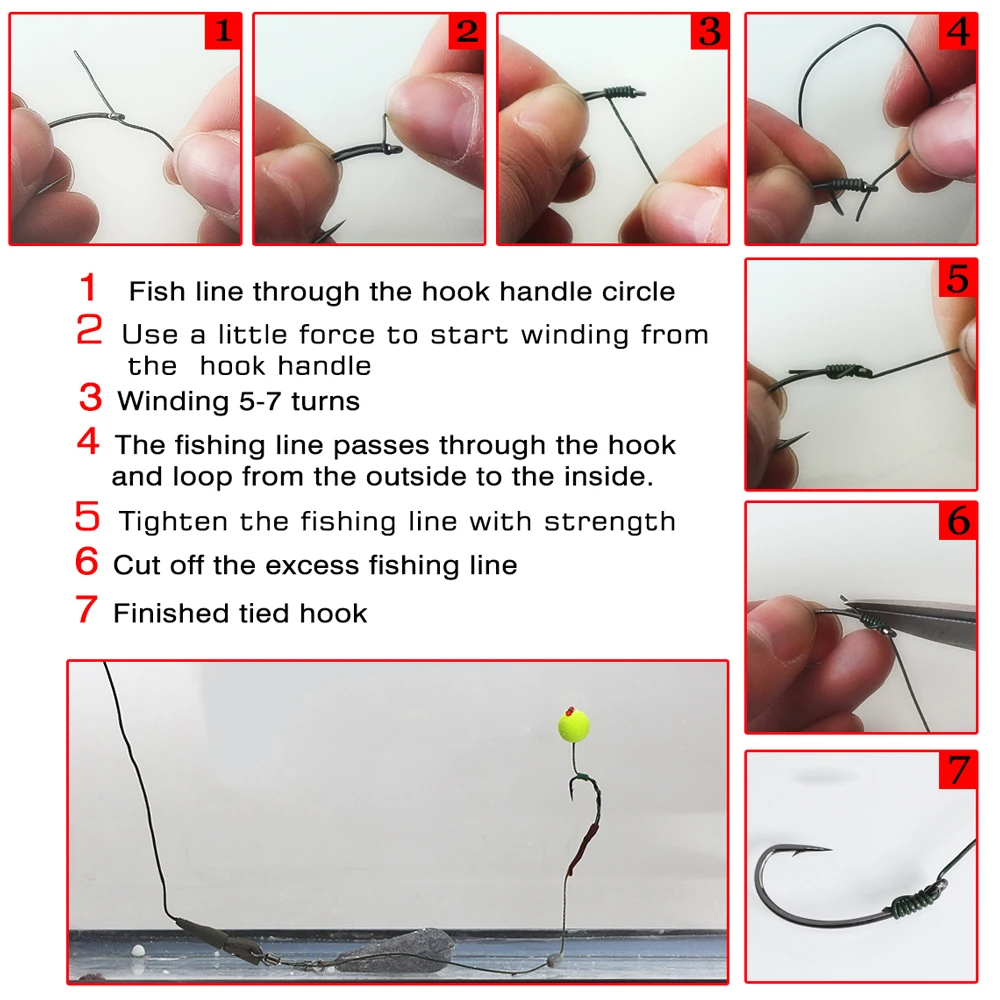 1

2

3

4

1 Fish line through the hook handle circle

2 Use a little force to start winding from the hook handle

3 Winding 5-7 turns

4 The fishing line passes through the hook and loop from the outside to the inside.

5 Tighten the fishing line with strength

6 Cut off the excess fishing line

7 Finished tied hook

5

6

7