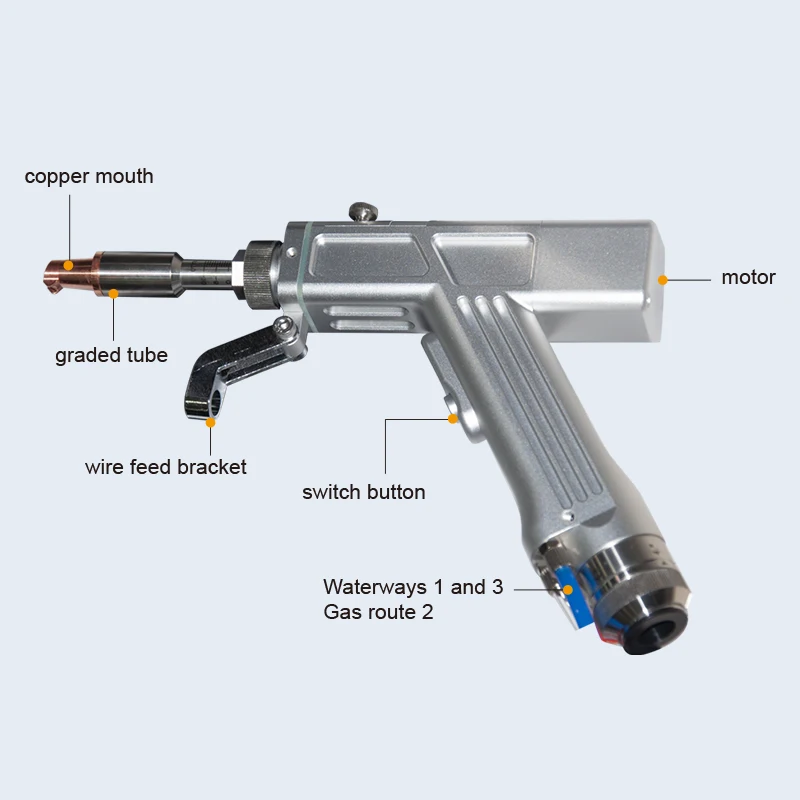 copper mouth

motor

graded tube

wire feed bracket

switch button

Waterways 1 and 3
Gas route 2