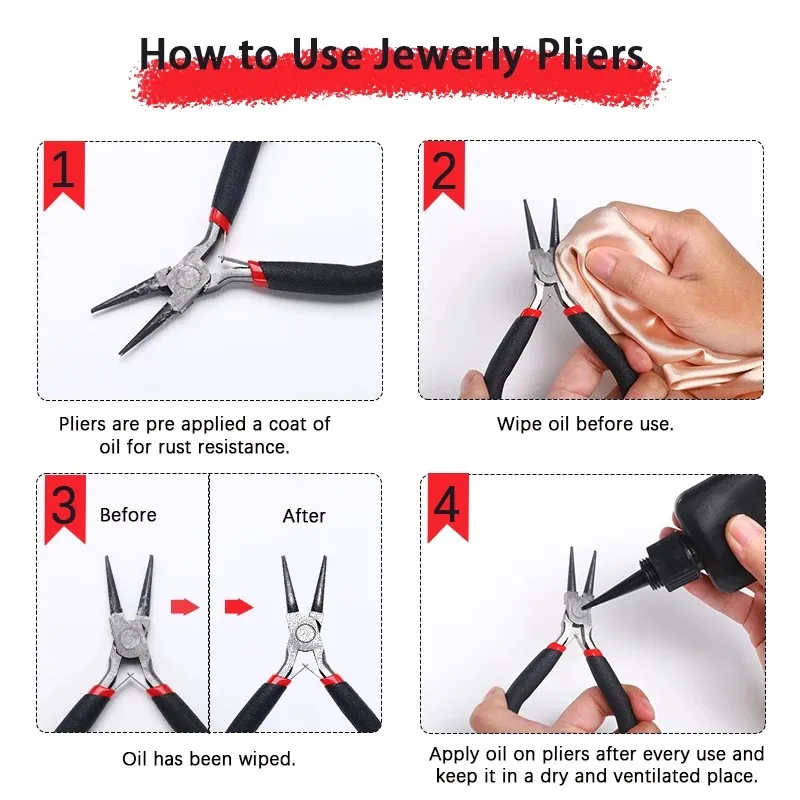 How to Use Jewerly Pliers

1

Pliers are pre applied a coat of oil for rust resistance.

2

Wipe oil before use.

3 Before

After

Oil has been wiped.

4

Apply oil on pliers after every use and keep it in a dry and ventilated place.