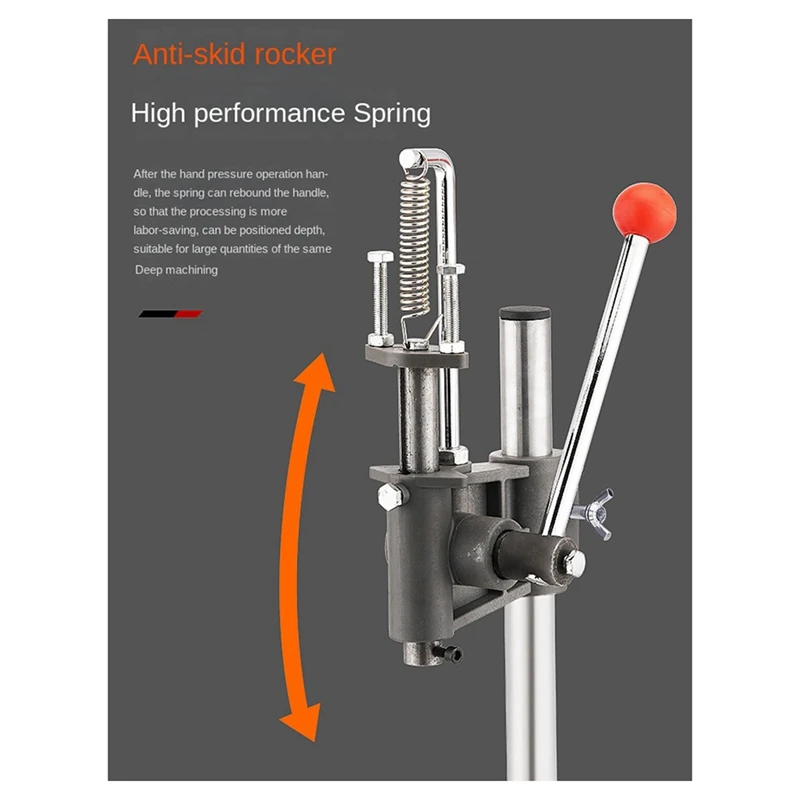 Anti-skid rocker

High performance Spring

After the hand pressure operation handle, the spring can rebound the handle, so that the processing is more labor-saving, can be positioned depth, suitable for large quantities of the same Deep machining