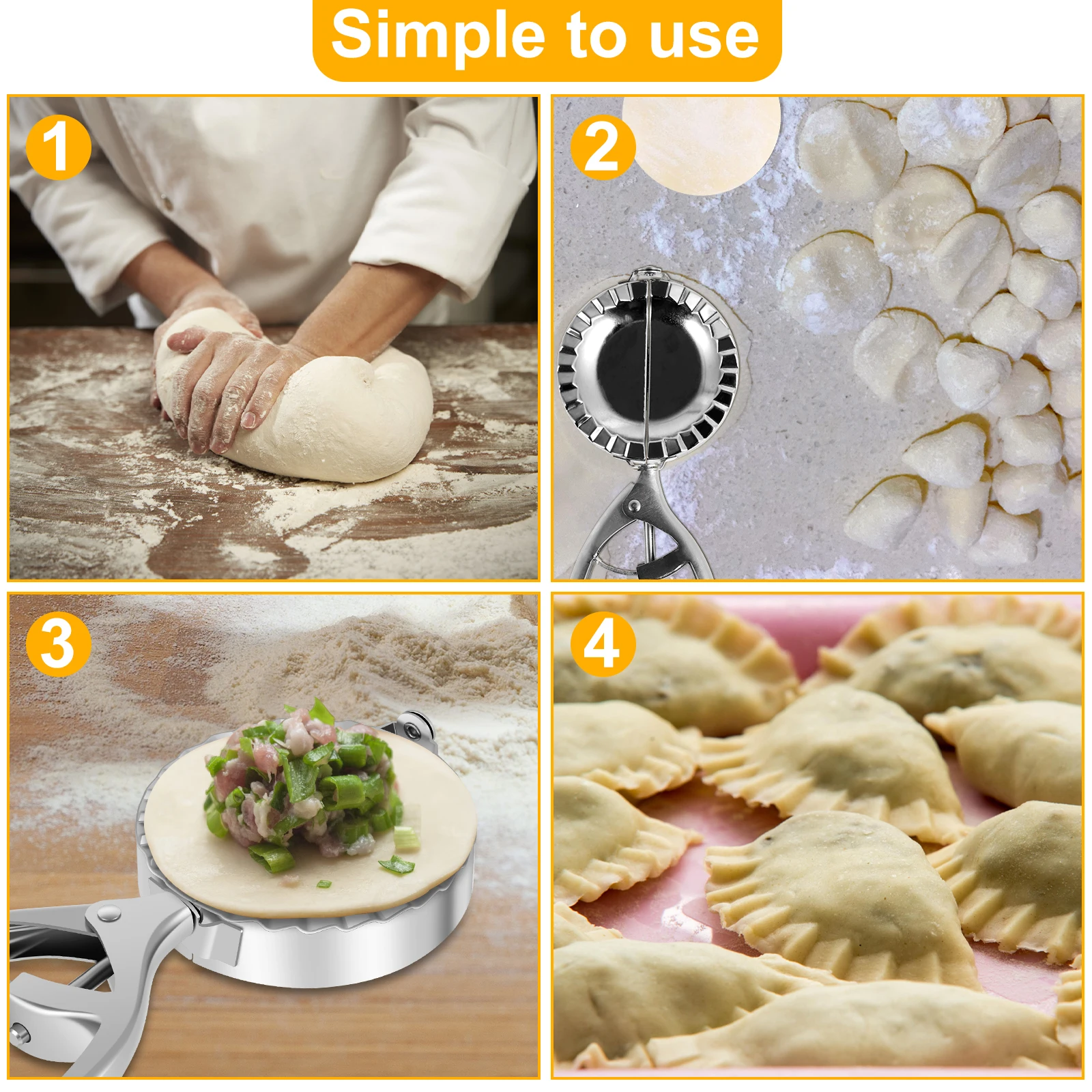 Simple to use

1

2

3

4