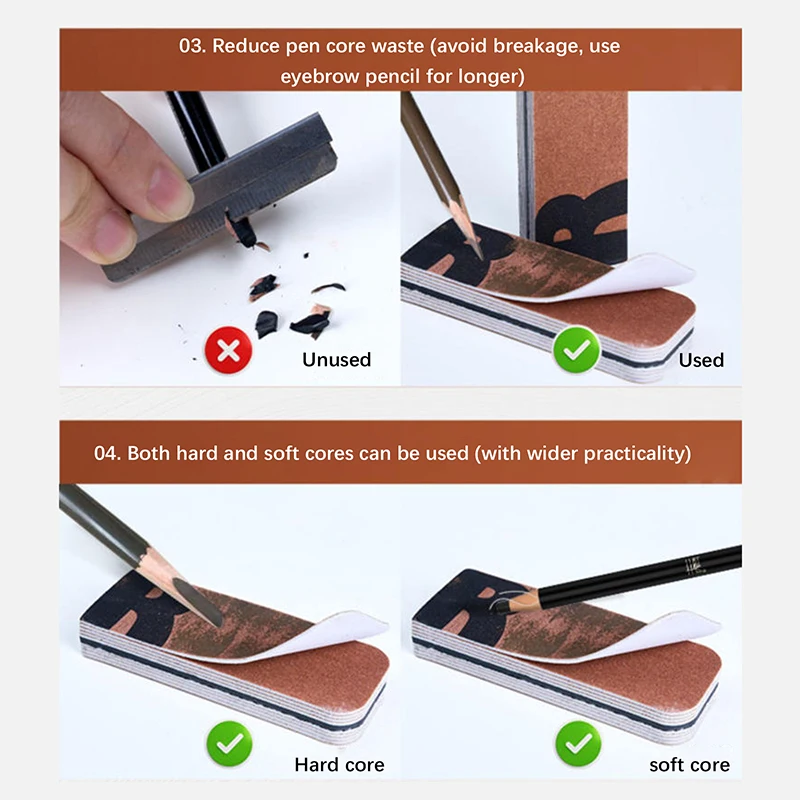 03. Reduce pen core waste (avoid breakage, use eyebrow pencil for longer)

Unused

Used

04. Both hard and soft cores can be used (with wider practicality)

Hard core

soft core