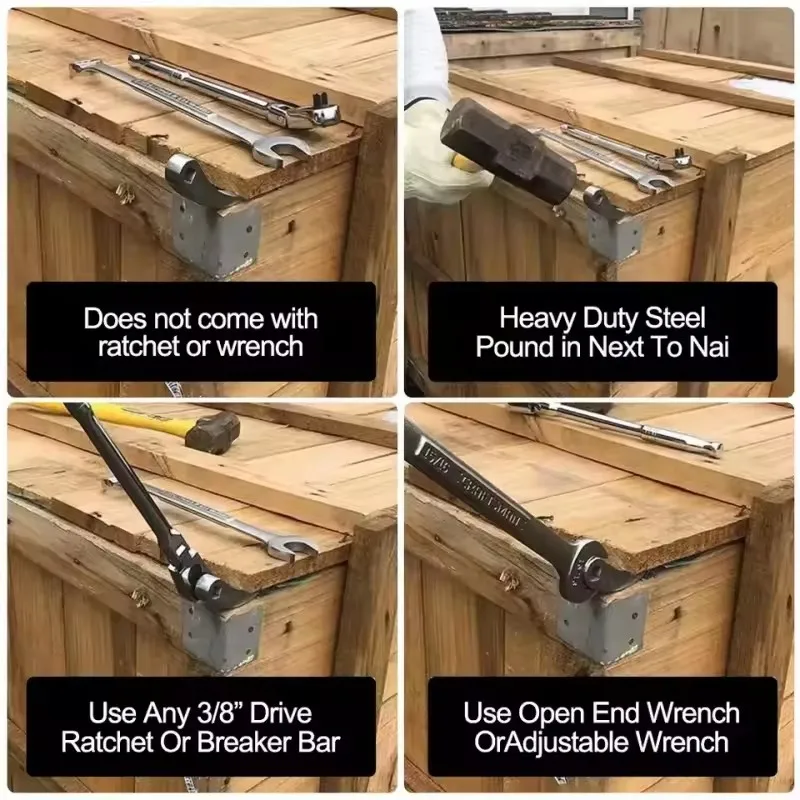 Does not come with ratchet or wrench

Heavy Duty Steel Pound in Next To Nai

Use Any 3/8” Drive Ratchet Or Breaker Bar

Use Open End Wrench OrAdjustable Wrench