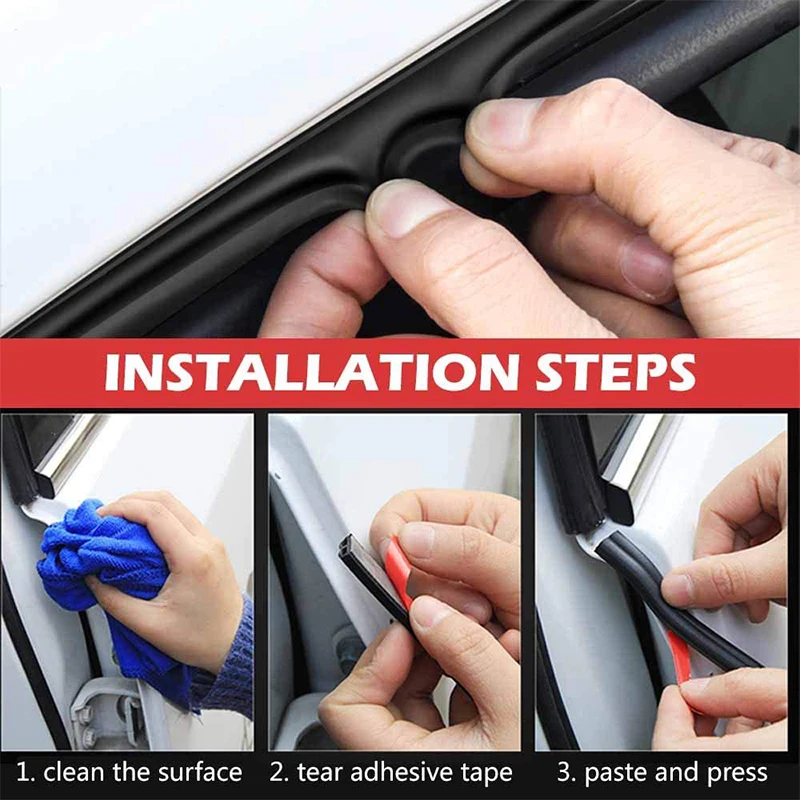 INSTALLATION STEPS

1. clean the surface

2. tear adhesive tape

3. paste and press