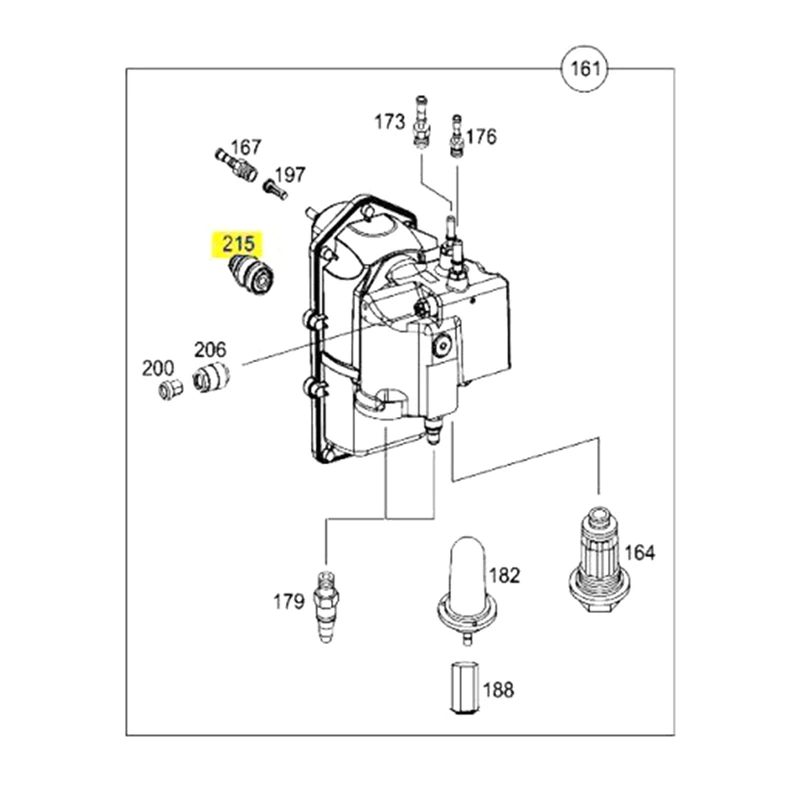 161

173
176
167
197
215
206
200
164
182
179
188